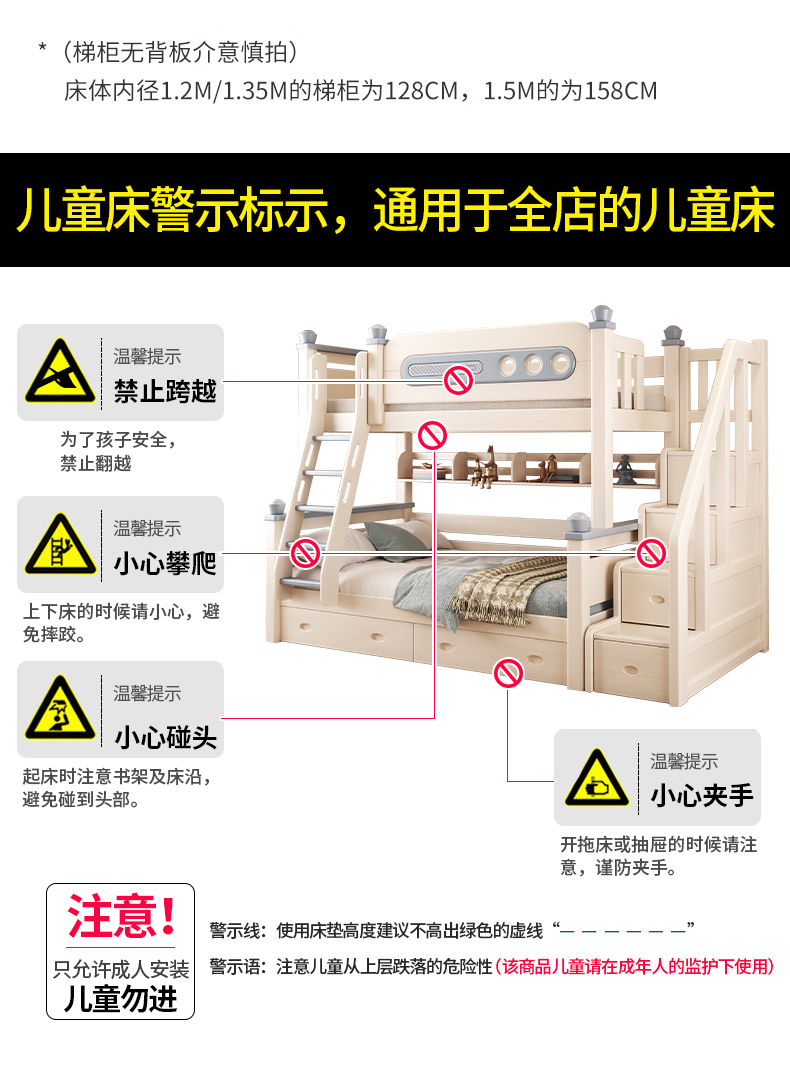 *（梯柜无背板介意慎拍）
床体内径1.2M/1.35M的梯柜为128CM，1.5M的为158CM

儿童床警示标示，通用于全店的儿童床

温馨提示
禁止跨越

为了孩子安全，禁止翻越

温馨提示
小心攀爬

上下床的时候请小心，避免摔跤。

温馨提示
小心碰头

起床时注意书架及床沿，避免碰到头部。

温馨提示
小心夹手

开拖床或抽屉的时候请注意，谨防夹手。

注意！
只允许成人安装
儿童勿进

警示线：使用床垫高度建议不高出绿色的虚线“— — — — — —”

警示语：注意儿童从上层跌落的危险性（该商品儿童请在成年人的监护下使用）