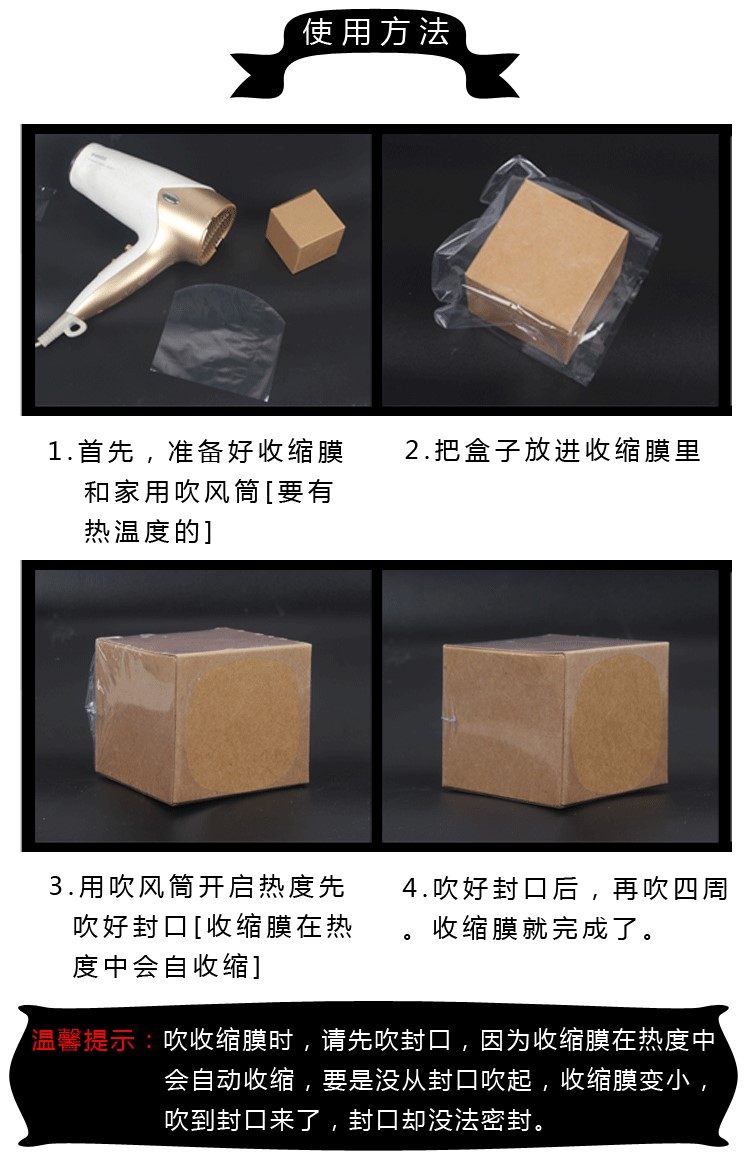 使用方法

1.首先，准备好收缩膜和家用吹风筒[要有热温度的]

2.把盒子放进收缩膜里

3.用吹风筒开启热度先吹好封口[收缩膜在热度中会自收缩]

4.吹好封口后，再吹四周。收缩膜就完成了。

温馨提示：吹收缩膜时，请先吹封口，因为收缩膜在热度中会自动收缩，要是没从封口吹起，收缩膜变小，吹到封口来了，封口却没法密封。