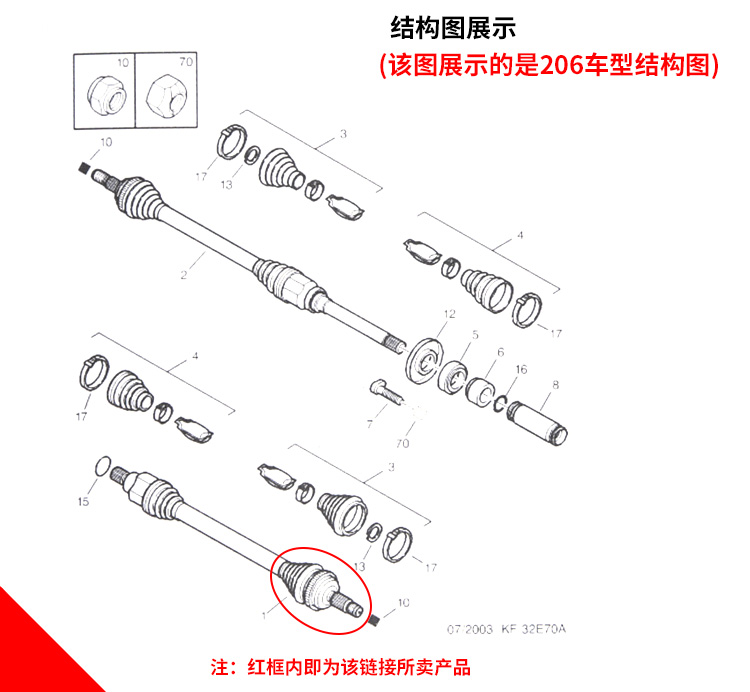 结构图展示
(该图展示的是206车型结构图)

10
70
10
3
17
13
2
4
17
12
5
6
16
8
7
70
4
17
3
15
13
17
1
10

07/2003 KF 32E70A

注：红框内即为该链接所卖产品