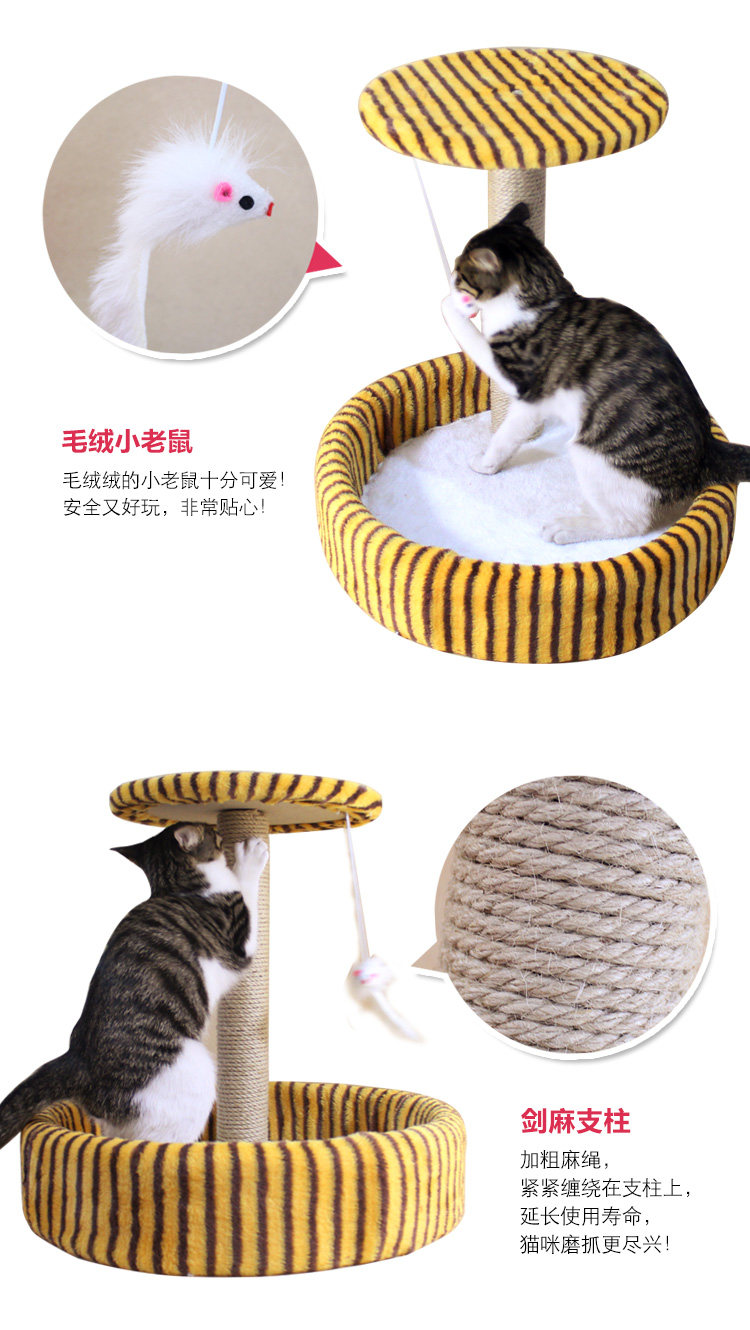 毛绒小老鼠

毛绒绒的小老鼠十分可爱!
安全又好玩，非常贴心!

剑麻支柱

加粗麻绳，
紧紧缠绕在支柱上，
延长使用寿命，
猫咪磨抓更尽兴!