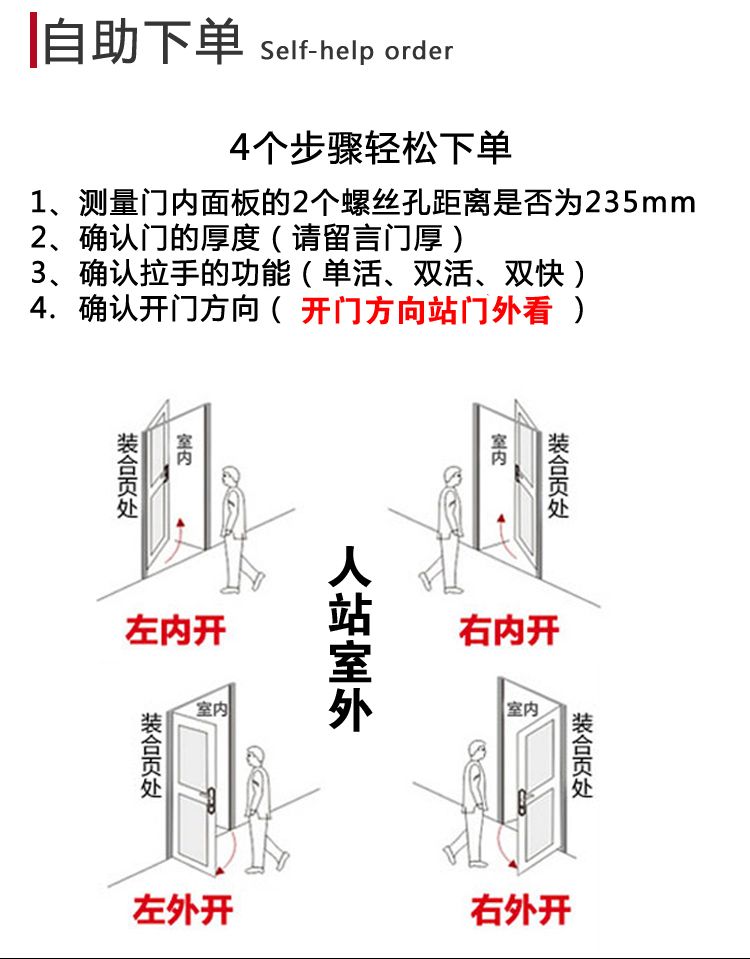 自助下单 Self-help order

4个步骤轻松下单

1、测量门内面板的2个螺丝孔距离是否为235mm
2、确认门的厚度（请留言门厚）
3、确认拉手的功能（单活、双活、双快）
4. 确认开门方向（ 开门方向站门外看 ）

装合页处
室内
左内开

室内
装合页处
右内开

人站室外

装合页处
室内
左外开

室内
装合页处
右外开