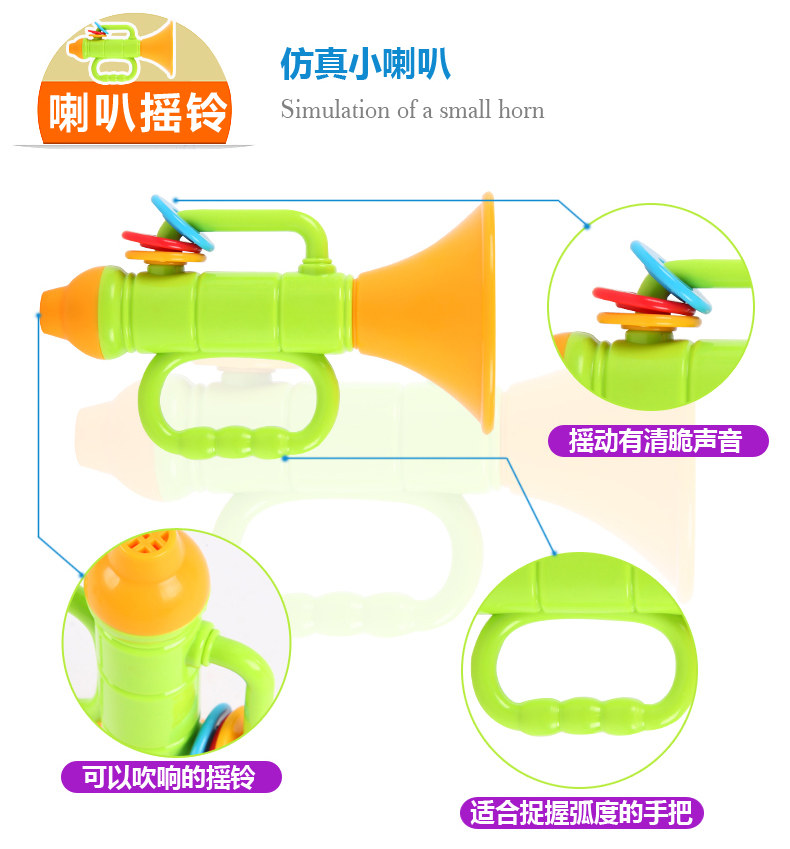 喇叭摇铃

仿真小喇叭

Simulation of a small horn

摇动有清脆声音

可以吹响的摇铃

适合捉握弧度的手把