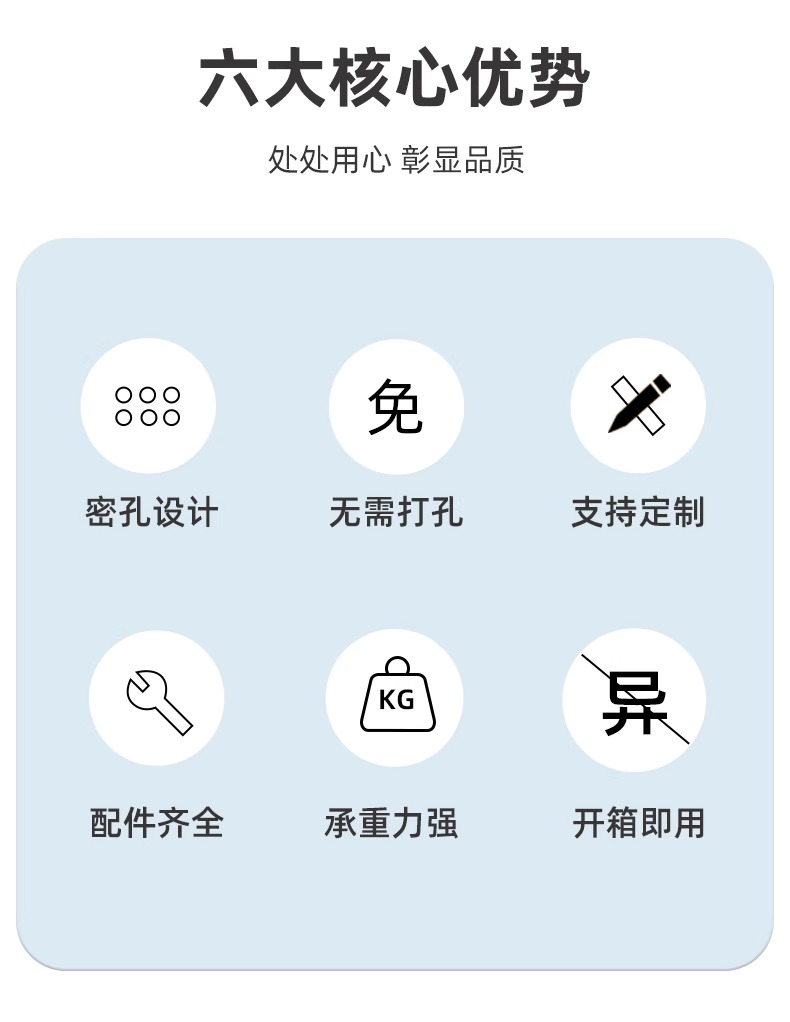 六大核心优势

处处用心 彰显品质

免

密孔设计

无需打孔

支持定制

KG

异

配件齐全

承重力强

开箱即用