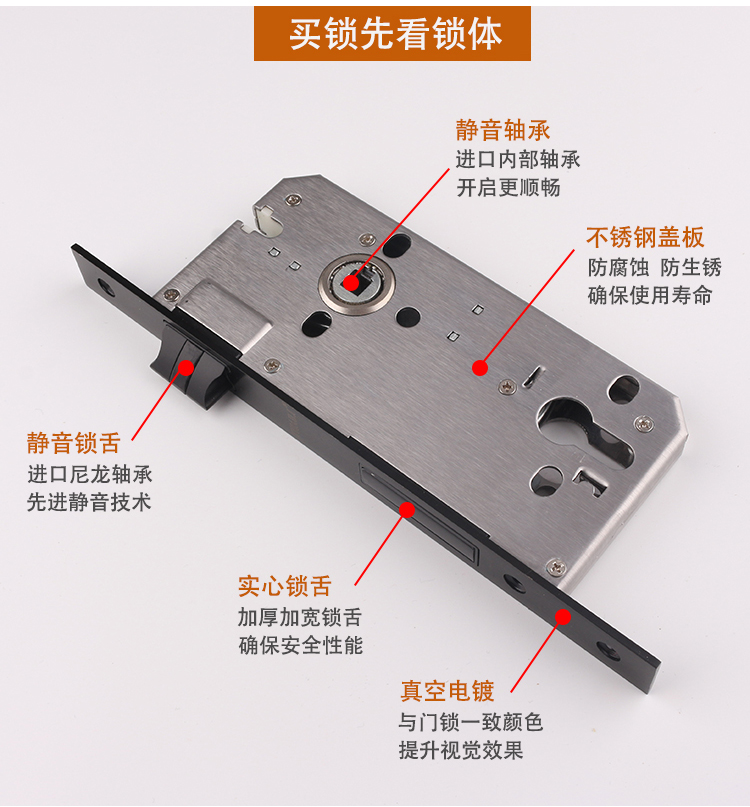 买锁先看锁体

静音轴承
进口内部轴承
开启更顺畅

不锈钢盖板
防腐蚀 防生锈
确保使用寿命

静音锁舌
进口尼龙轴承
先进静音技术

实心锁舌
加厚加宽锁舌
确保安全性能

真空电镀
与门锁一致颜色
提升视觉效果