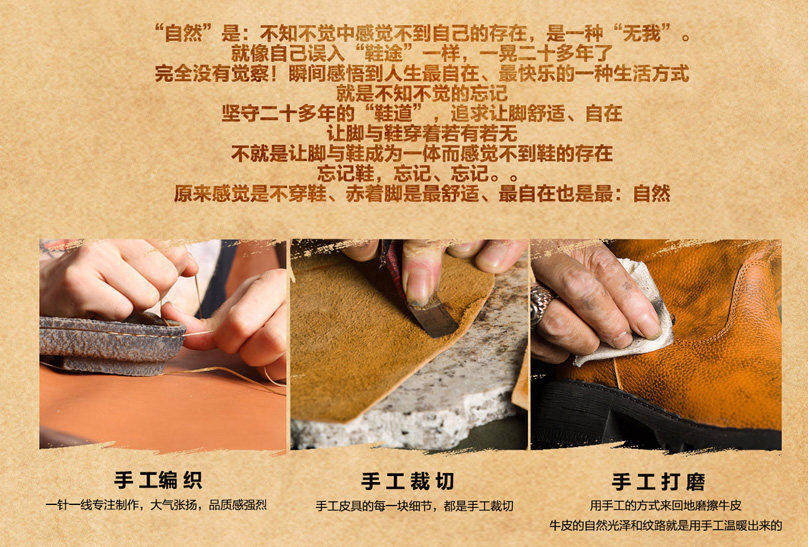 “自然”是：不知不觉中感觉不到自己的存在，是一种“无我”。
就像自己误入“鞋途”一样，一晃二十多年了
完全没有觉察！瞬间感悟到人生最自在、最快乐的一种生活方式
就是不知不觉的忘记
坚守二十多年的“鞋道”，追求让脚舒适、自在
让脚与鞋穿着若有若无
不就是让脚与鞋成为一体而感觉不到鞋的存在
忘记鞋，忘记、忘记。。
原来感觉是不穿鞋、赤着脚是最舒适、最自在也是最：自然

手工编织
一针一线专注制作，大气张扬，品质感强烈

手工裁切
手工皮具的每一块细节，都是手工裁切

手工打磨
用手工的方式来回地磨擦牛皮
牛皮的自然光泽和纹路就是用手工温暖出来的