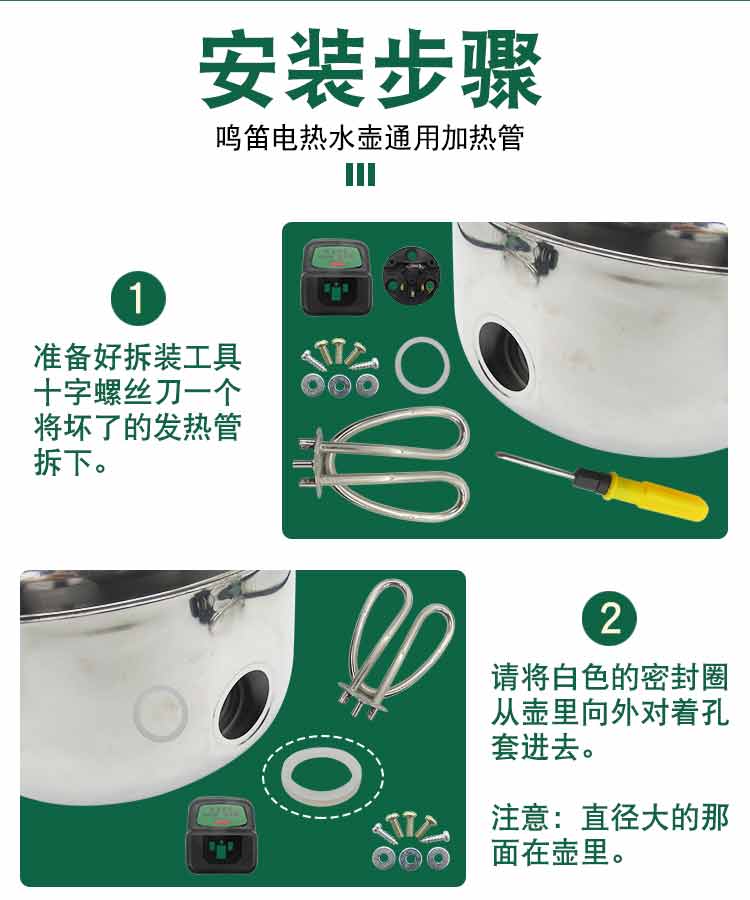 安装步骤

鸣笛电热水壶通用加热管

1

准备好拆装工具十字螺丝刀一个将坏了的发热管拆下。

2

请将白色的密封圈从壶里向外对着孔套进去。

注意：直径大的那面在壶里。