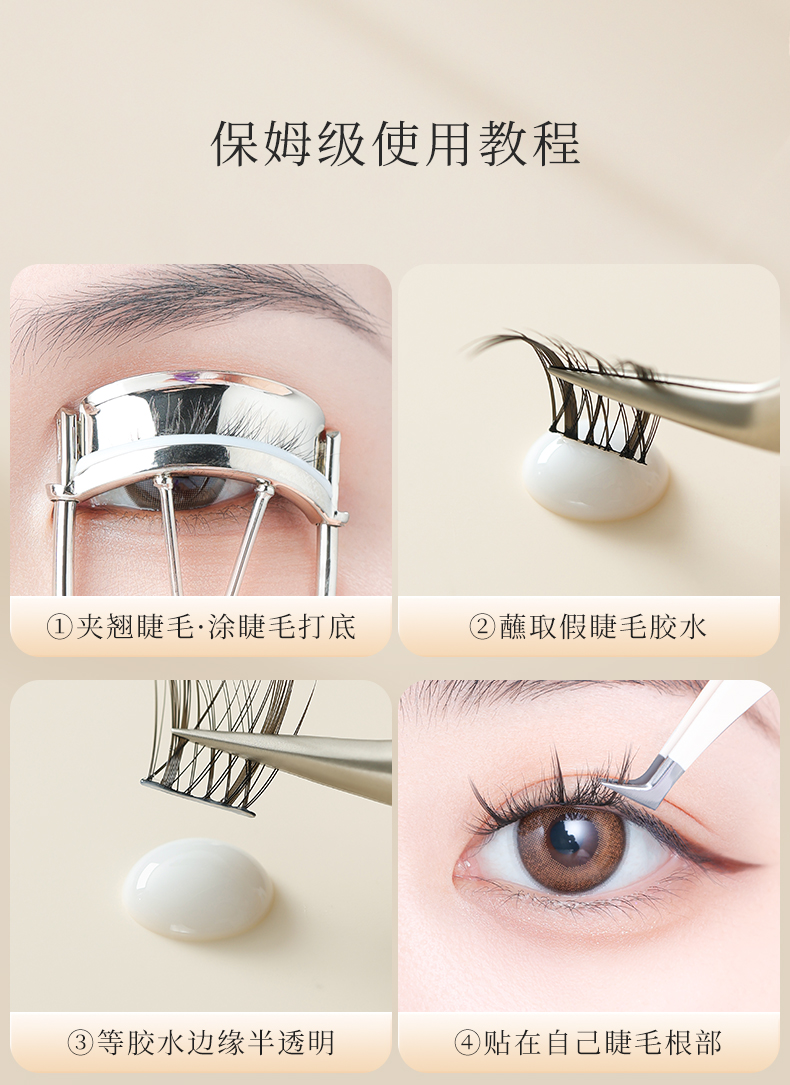 保姆级使用教程

①夹翘睫毛·涂睫毛打底

②蘸取假睫毛胶水

③等胶水边缘半透明

④贴在自己睫毛根部