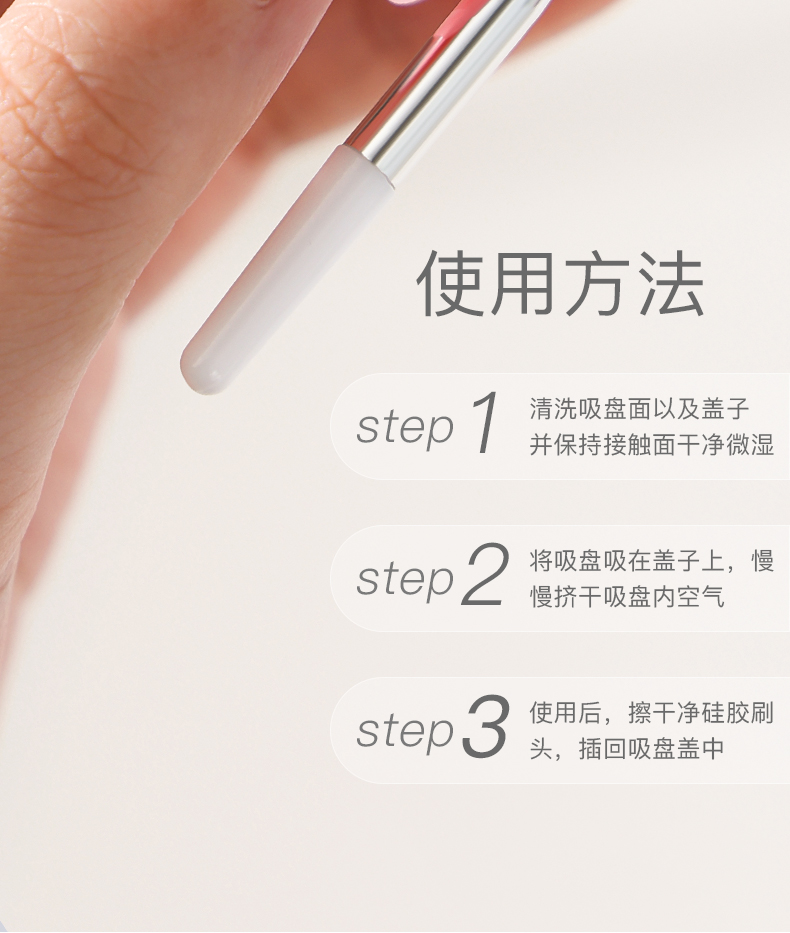 使用方法

step 1 清洗吸盘面以及盖子并保持接触面干净微湿

step 2 将吸盘吸在盖子上，慢慢挤干吸盘内空气

step 3 使用后，擦干净硅胶刷头，插回吸盘盖中