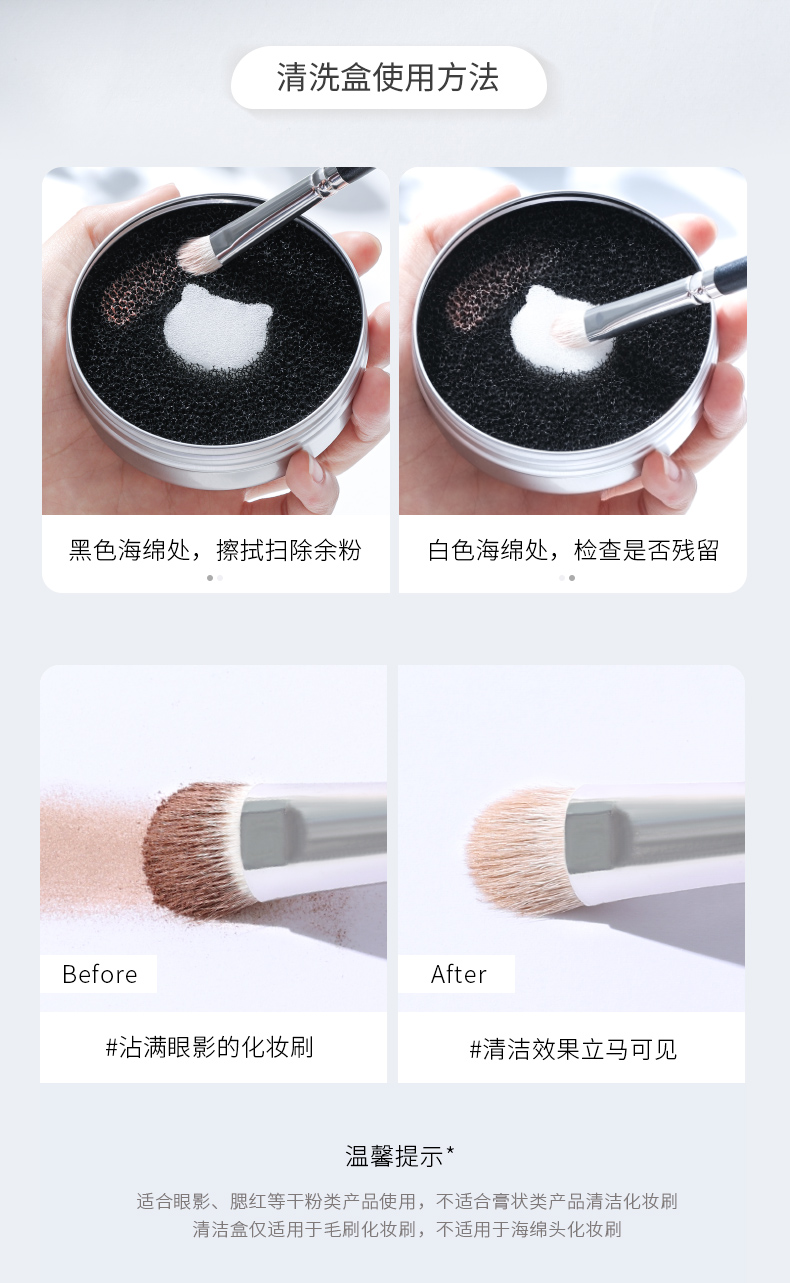 清洗盒使用方法

黑色海绵处，擦拭扫除余粉

白色海绵处，检查是否残留

Before

#沾满眼影的化妆刷

After

#清洁效果立马可见

温馨提示*

适合眼影、腮红等干粉类产品使用，不适合膏状类产品清洁化妆刷
清洁盒仅适用于毛刷化妆刷，不适用于海绵头化妆刷