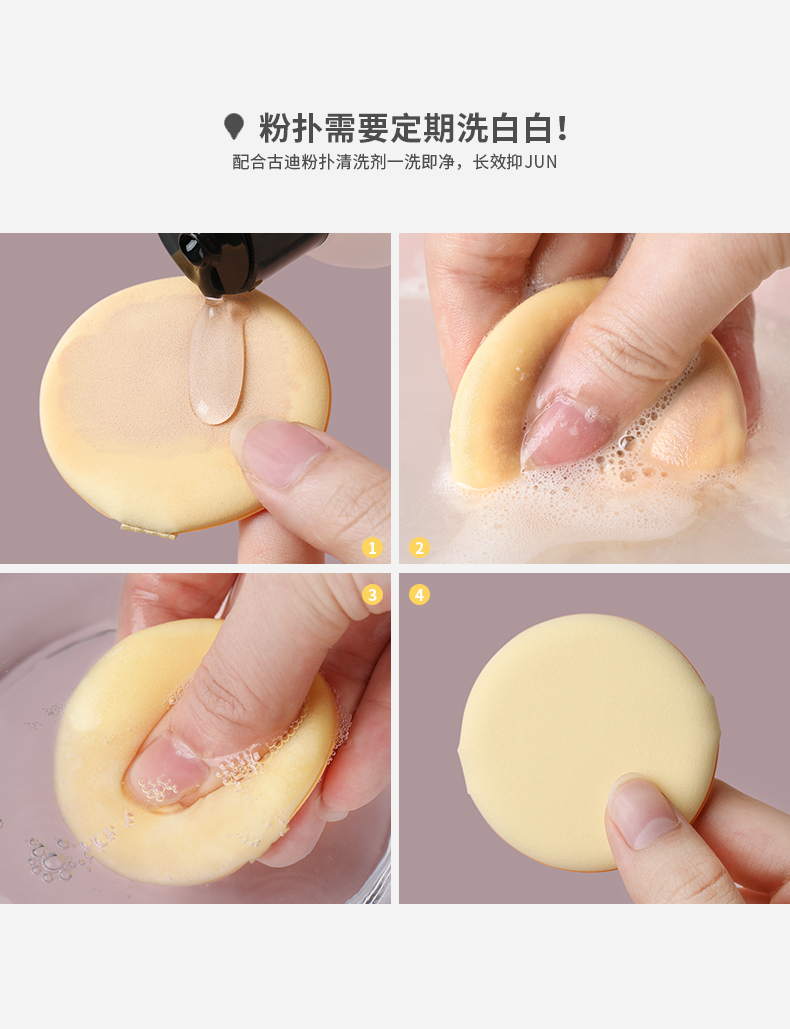 粉扑需要定期洗白白!
配合古迪粉扑清洗剂一洗即净，长效抑JUN

1

2

3

4