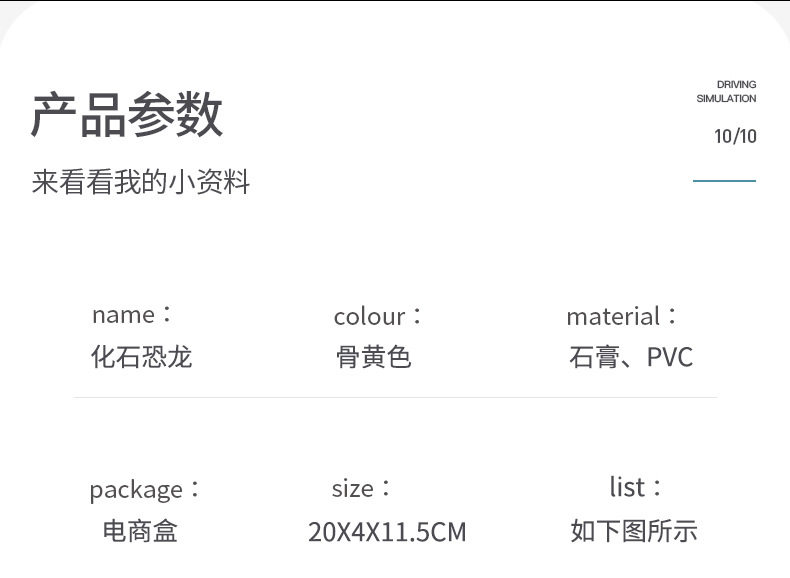 产品参数

来看看我的小资料

DRIVING
SIMULATION

10/10

name：
化石恐龙

colour：
骨黄色

material：
石膏、PVC

package：
电商盒

size：
20X4X11.5CM

list：
如下图所示