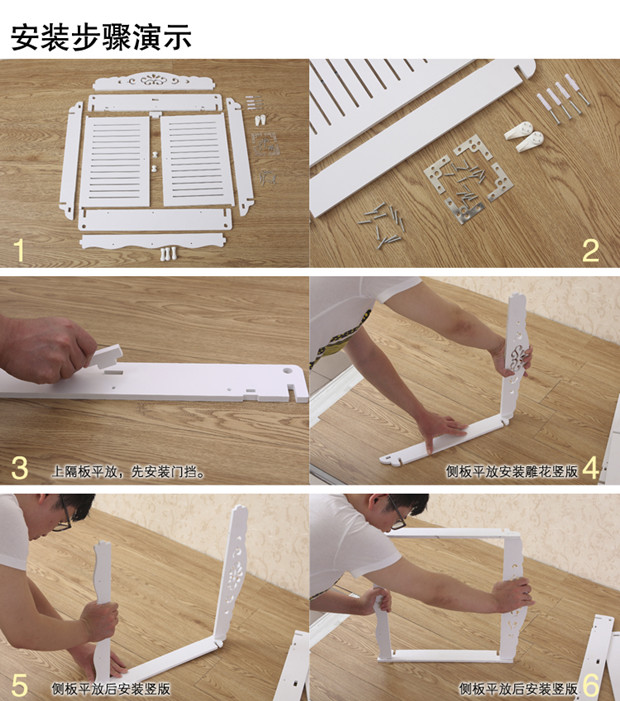 安装步骤演示

1

2

3 上隔板平放，先安装门挡。

侧板平放安装雕花竖版 4

5 侧板平放后安装竖版

侧板平放后安装竖版 6