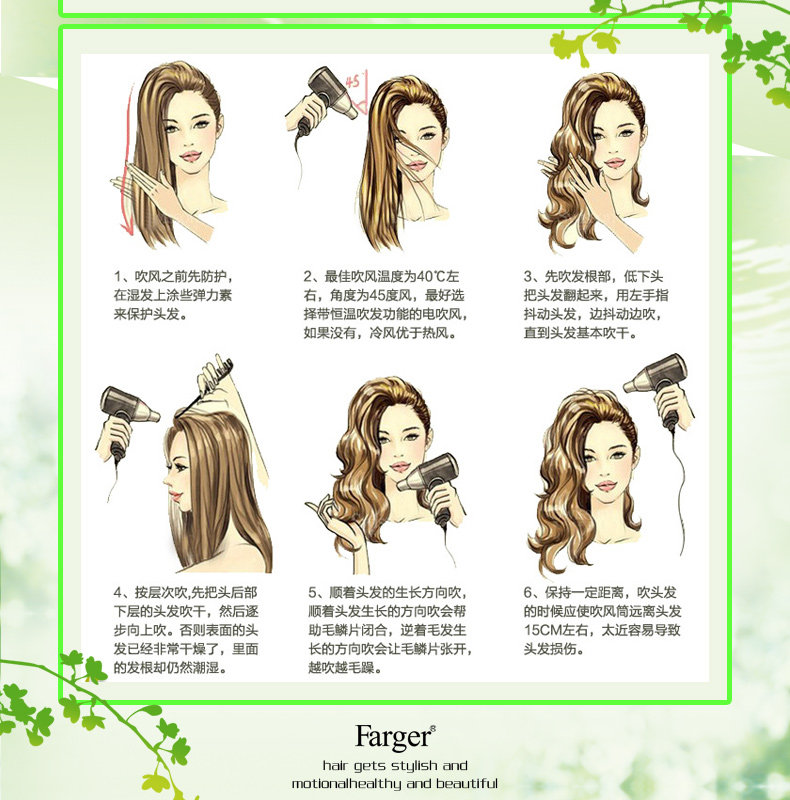 45°

1、吹风之前先防护，在湿发上涂些弹力素来保护头发。

2、最佳吹风温度为40℃左右，角度为45度风，最好选择带恒温吹发功能的电吹风，如果没有，冷风优于热风。

3、先吹发根部，低下头把头发翻起来，用左手指抖动头发，边抖动边吹，直到头发基本吹干。

4、按层次吹,先把头后部下层的头发吹干，然后逐步向上吹。否则表面的头发已经非常干燥了，里面的发根却仍然潮湿。

5、顺着头发的生长方向吹，顺着头发生长的方向吹会帮助毛鳞片闭合，逆着毛发生长的方向吹会让毛鳞片张开，越吹越毛躁。

6、保持一定距离，吹头发的时候应使吹风筒远离头发15CM左右，太近容易导致头发损伤。

Farger®
hair gets stylish and
motionalhealthy and beautiful