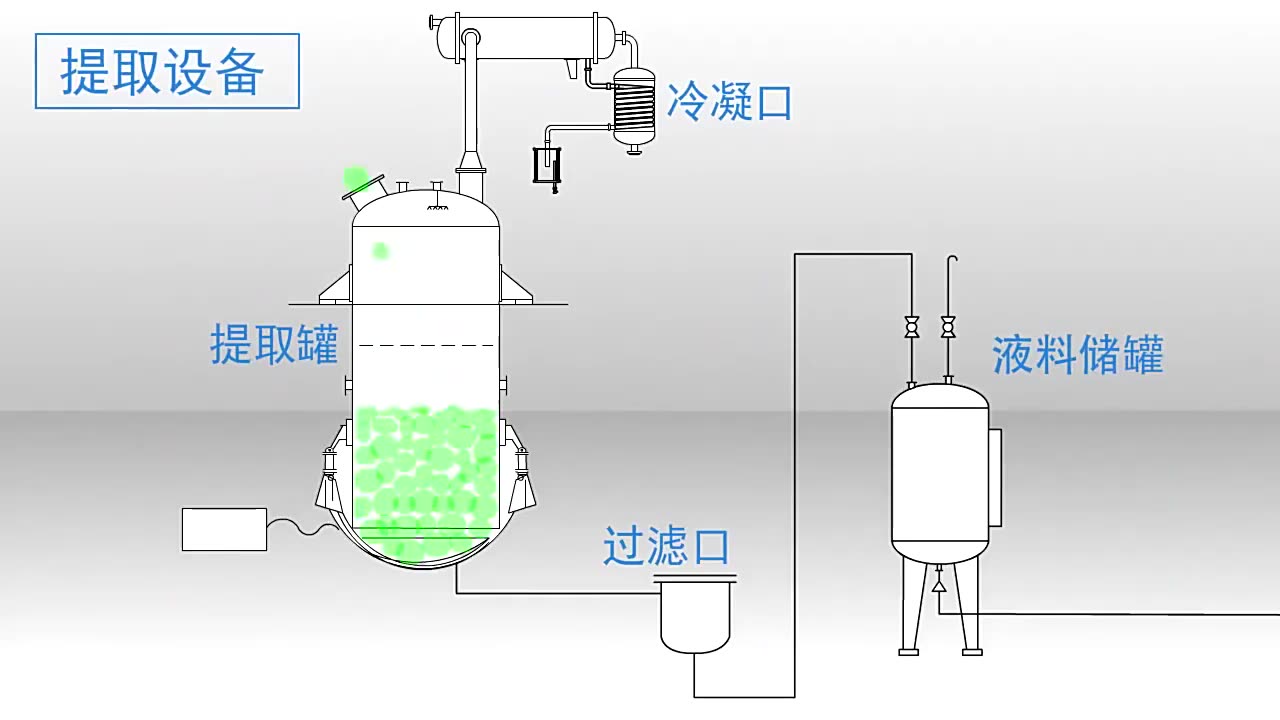 提取设备

冷凝口

提取罐

液料储罐

过滤口