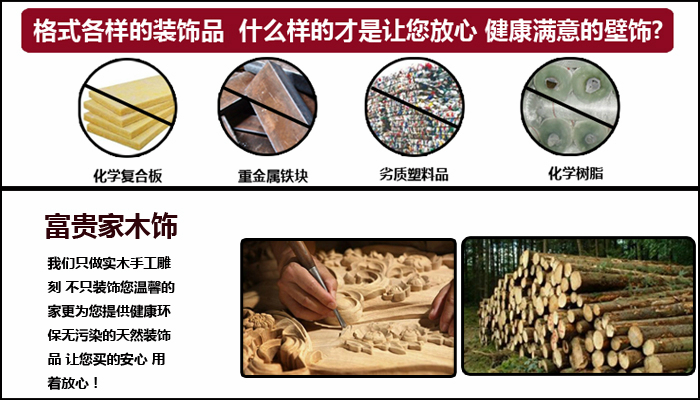 格式各样的装饰品 什么样的才是让您放心 健康满意的壁饰?

化学复合板

重金属铁块

劣质塑料品

化学树脂

富贵家木饰

我们只做实木手工雕刻 不只装饰您温馨的家更为您提供健康环保无污染的天然装饰品 让您买的安心 用着放心！