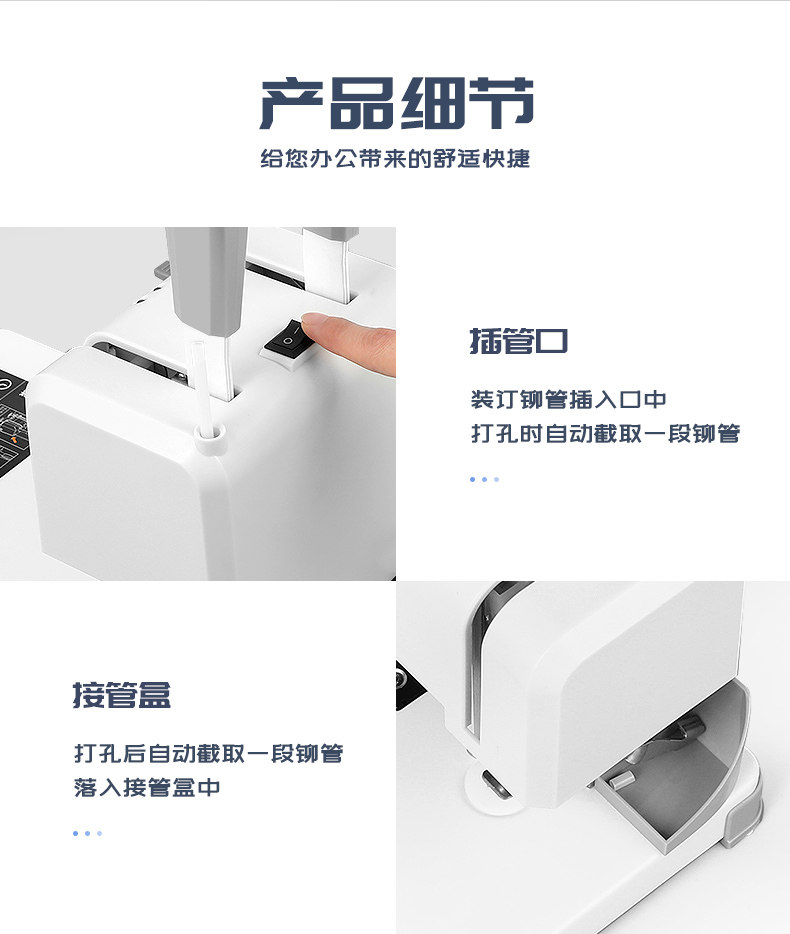 产品细节

给您办公带来的舒适快捷

插管口

装订铆管插入口中
打孔时自动截取一段铆管

接管盒

打孔后自动截取一段铆管
落入接管盒中