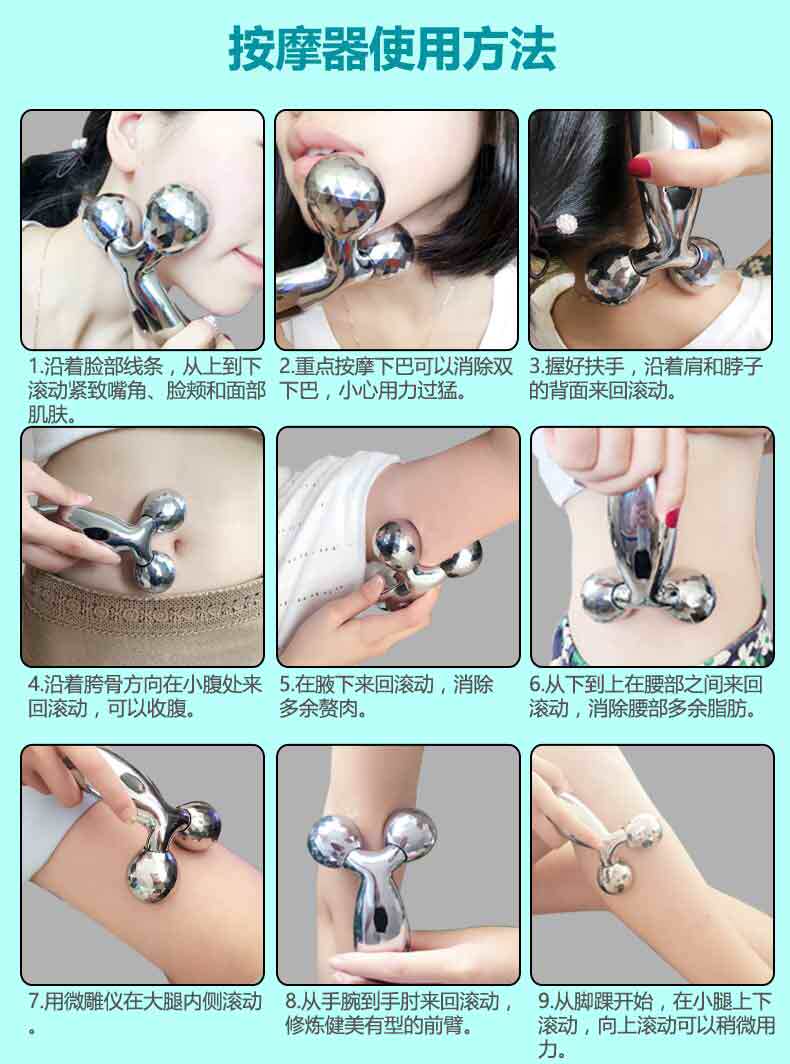 按摩器使用方法

1.沿着脸部线条，从上到下滚动紧致嘴角、脸颊和面部肌肤。

2.重点按摩下巴可以消除双下巴，小心用力过猛。

3.握好扶手，沿着肩和脖子的背面来回滚动。

4.沿着胯骨方向在小腹处来回滚动，可以收腹。

5.在腋下来回滚动，消除多余赘肉。

6.从下到上在腰部之间来回滚动，消除腰部多余脂肪。

7.用微雕仪在大腿内侧滚动。

8.从手腕到手肘来回滚动，修炼健美有型的前臂。

9.从脚踝开始，在小腿上下滚动，向上滚动可以稍微用力。