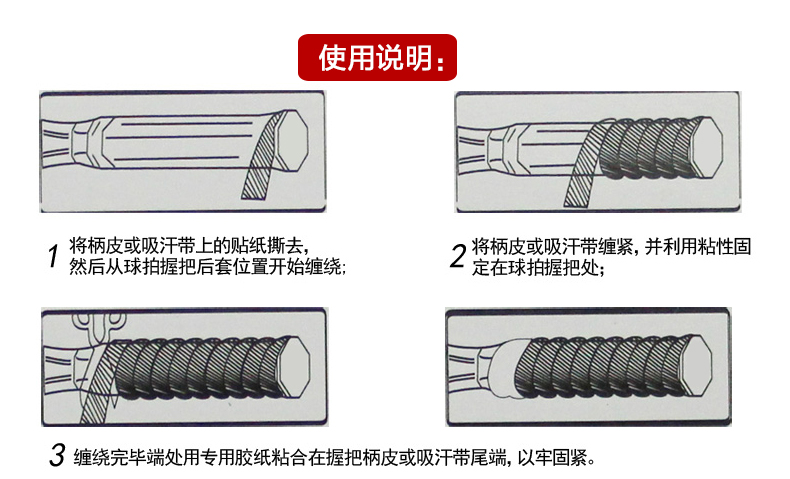 使用说明:

1 将柄皮或吸汗带上的贴纸撕去，然后从球拍握把后套位置开始缠绕;

2 将柄皮或吸汗带缠紧，并利用粘性固定在球拍握把处;

3 缠绕完毕端处用专用胶纸粘合在握把柄皮或吸汗带尾端，以牢固紧。