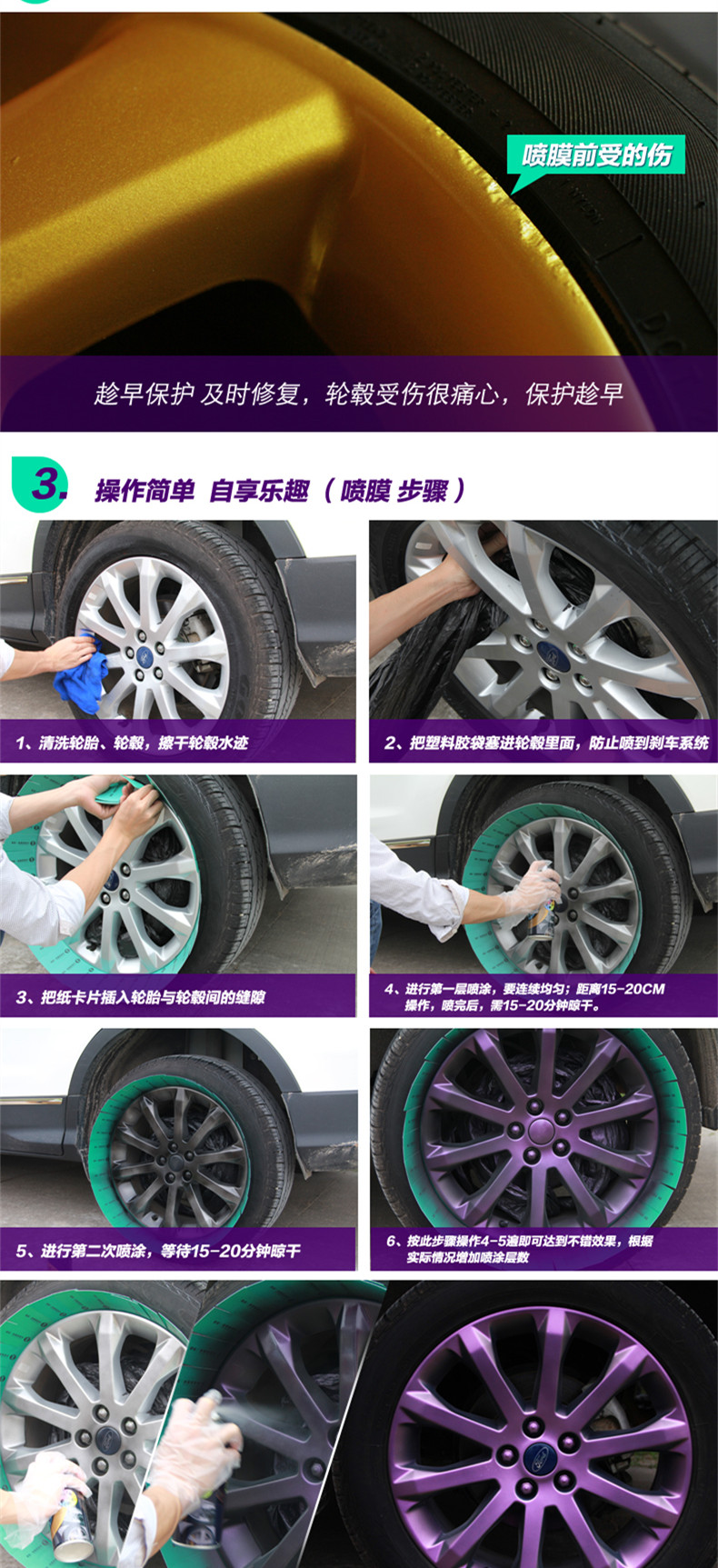 喷膜前受的伤

趁早保护 及时修复，轮毂受伤很痛心，保护趁早

3. 操作简单 自享乐趣（喷膜 步骤）

1、清洗轮胎、轮毂，擦干轮毂水迹

2、把塑料胶袋塞进轮毂里面，防止喷到刹车系统

3、把纸卡片插入轮胎与轮毂间的缝隙

4、进行第一层喷涂，要连续均匀；距离15-20CM操作，喷完后，需15-20分钟晾干。

5、进行第二次喷涂，等待15-20分钟晾干

6、按此步骤操作4-5遍即可达到不错效果，根据实际情况增加喷涂层数