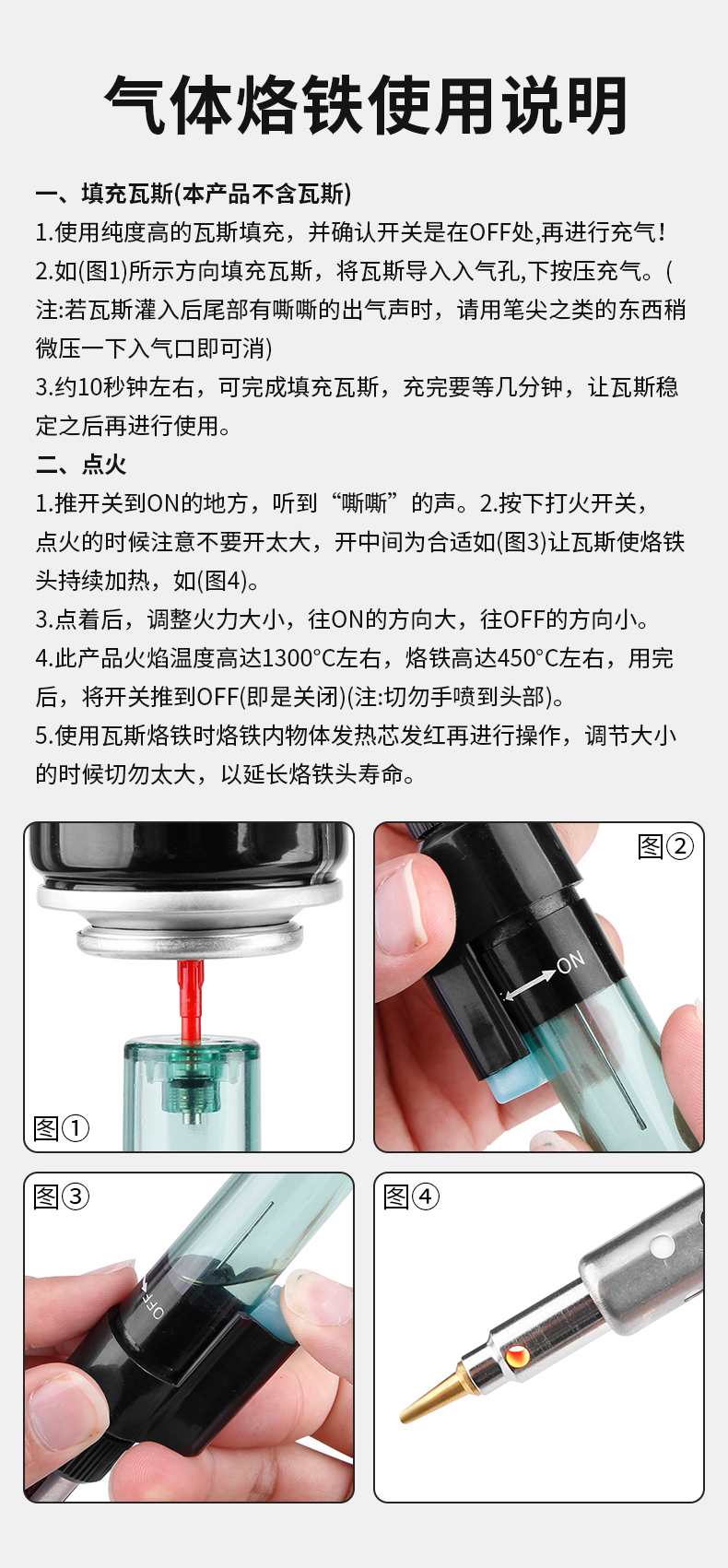 气体烙铁使用说明

一、填充瓦斯(本产品不含瓦斯)
1.使用纯度高的瓦斯填充，并确认开关是在OFF处,再进行充气！
2.如(图1)所示方向填充瓦斯，将瓦斯导入入气孔,下按压充气。(注:若瓦斯灌入后尾部有嘶嘶的出气声时，请用笔尖之类的东西稍微压一下入气口即可消)
3.约10秒钟左右，可完成填充瓦斯，充完要等几分钟，让瓦斯稳定之后再进行使用。
二、点火
1.推开关到ON的地方，听到“嘶嘶”的声。2.按下打火开关，点火的时候注意不要开太大，开中间为合适如(图3)让瓦斯使烙铁头持续加热，如(图4)。
3.点着后，调整火力大小，往ON的方向大，往OFF的方向小。
4.此产品火焰温度高达1300°C左右，烙铁高达450°C左右，用完后，将开关推到OFF(即是关闭)(注:切勿手喷到头部)。
5.使用瓦斯烙铁时烙铁内物体发热芯发红再进行操作，调节大小的时候切勿太大，以延长烙铁头寿命。

图①

图②
ON

图③
OFF

图④