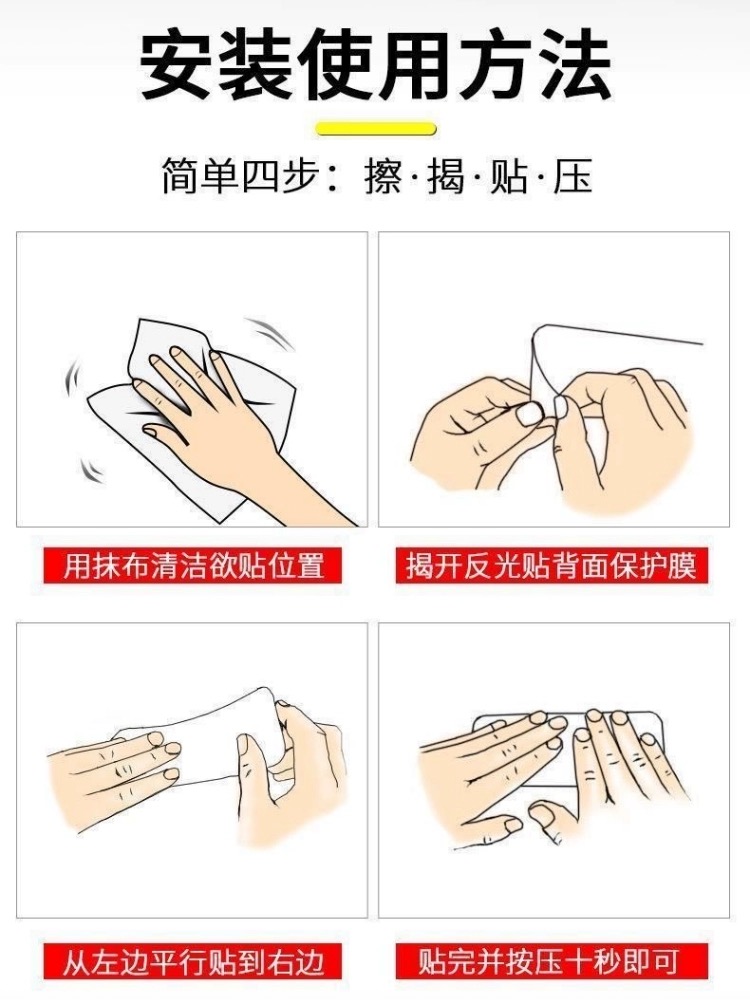 安装使用方法

简单四步：擦·揭·贴·压

用抹布清洁欲贴位置

揭开反光贴背面保护膜

从左边平行贴到右边

贴完并按压十秒即可