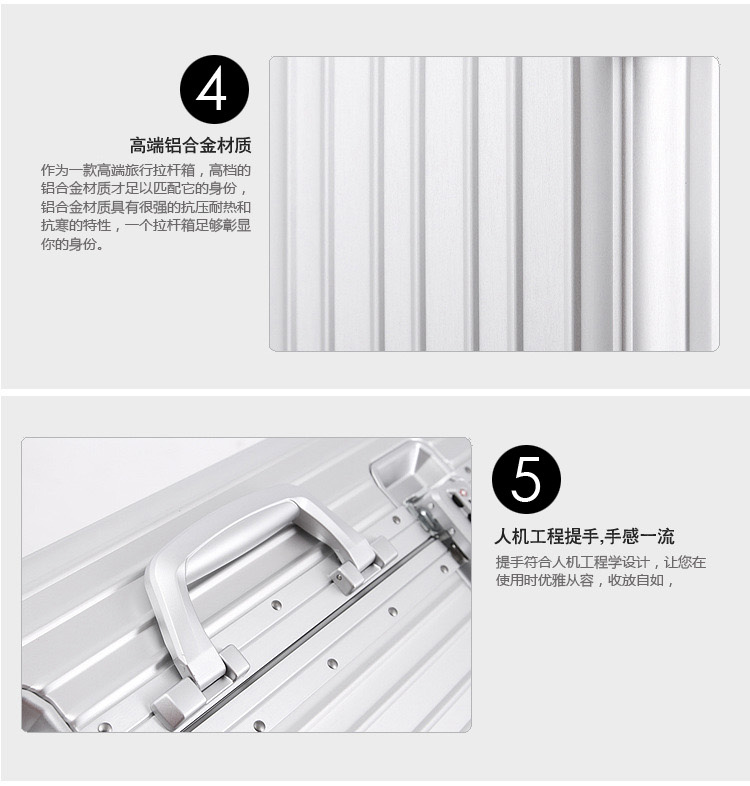 4

高端铝合金材质

作为一款高端旅行拉杆箱，高档的铝合金材质才足以匹配它的身份，铝合金材质具有很强的抗压耐热和抗寒的特性，一个拉杆箱足够彰显你的身份。

5

人机工程提手,手感一流

提手符合人机工程学设计，让您在使用时优雅从容，收放自如，