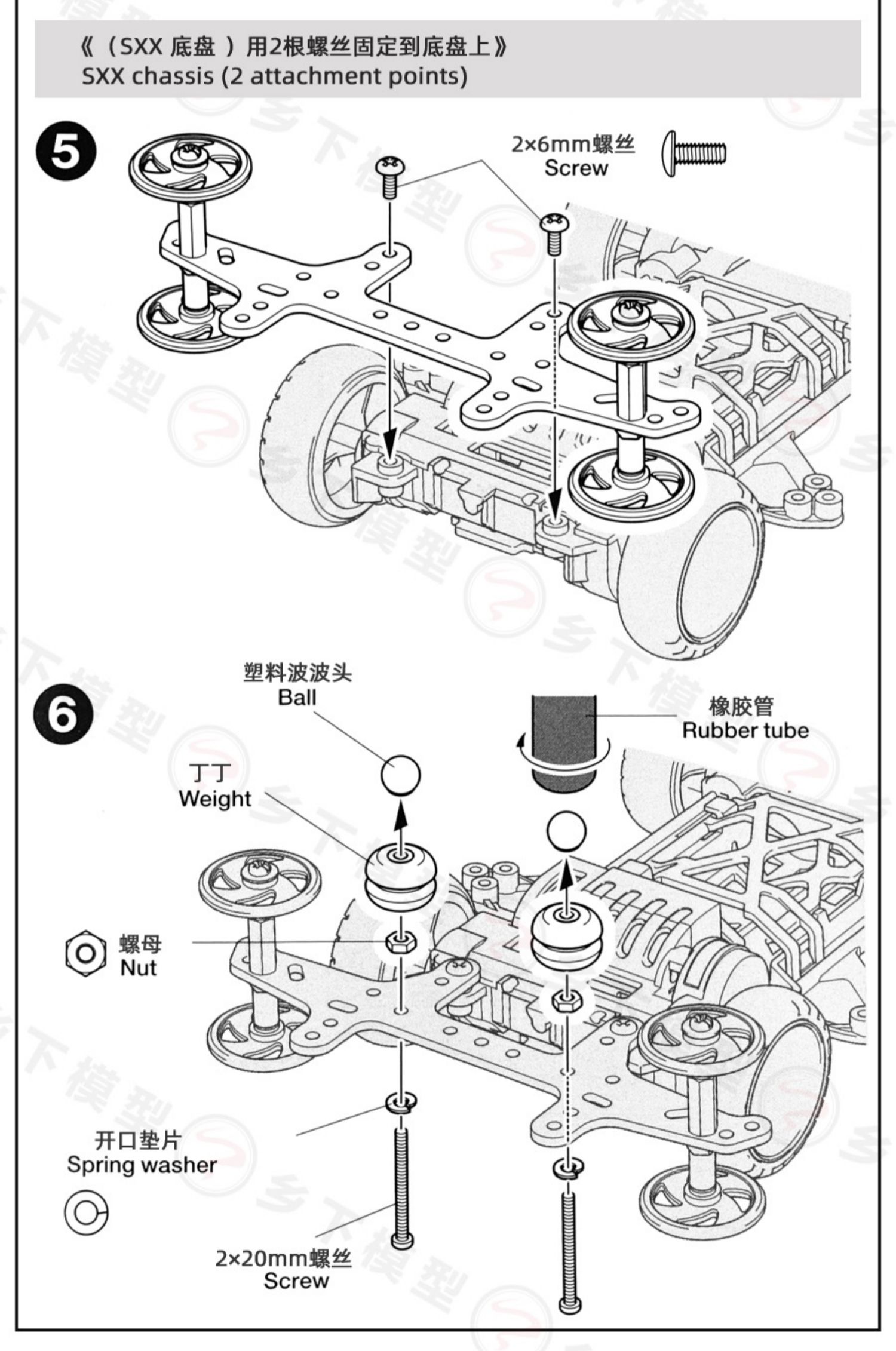 《（SXX 底盘 ）用2根螺丝固定到底盘上》
SXX chassis (2 attachment points)

5

2×6mm螺丝
Screw

6

塑料波波头
Ball

橡胶管
Rubber tube

丁丁
Weight

螺母
Nut

开口垫片
Spring washer

2×20mm螺丝
Screw

乡下模型