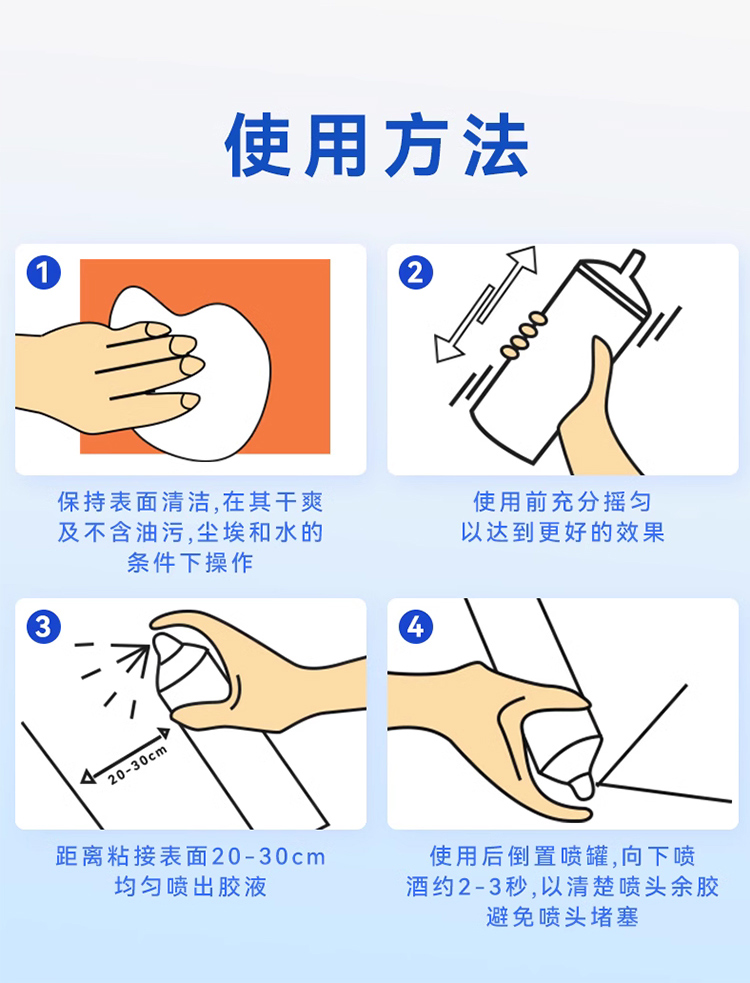 使用方法

1

保持表面清洁,在其干爽及不含油污,尘埃和水的条件下操作

2

使用前充分摇匀以达到更好的效果

3

20-30cm

距离粘接表面20-30cm均匀喷出胶液

4

使用后倒置喷罐,向下喷洒约2-3秒,以清楚喷头余胶避免喷头堵塞