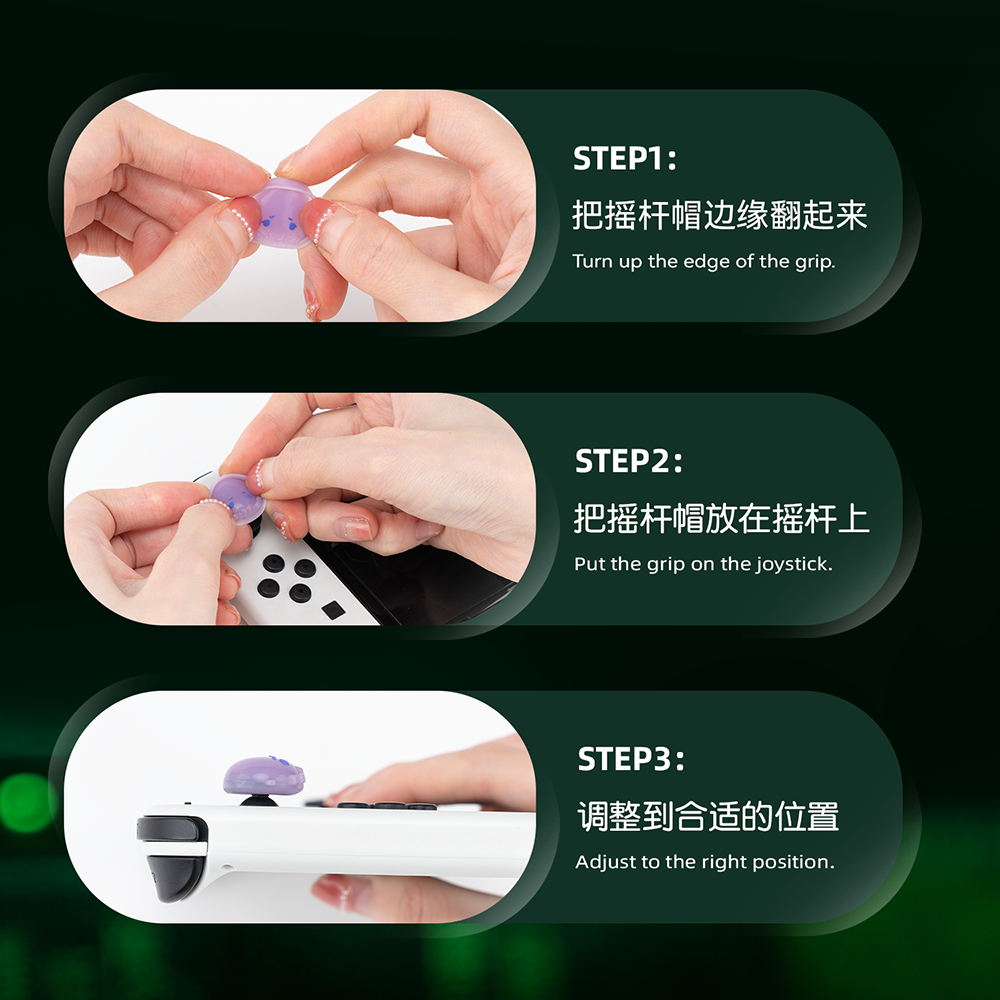 STEP1:
把摇杆帽边缘翻起来
Turn up the edge of the grip.

STEP2:
把摇杆帽放在摇杆上
Put the grip on the joystick.

STEP3:
调整到合适的位置
Adjust to the right position.