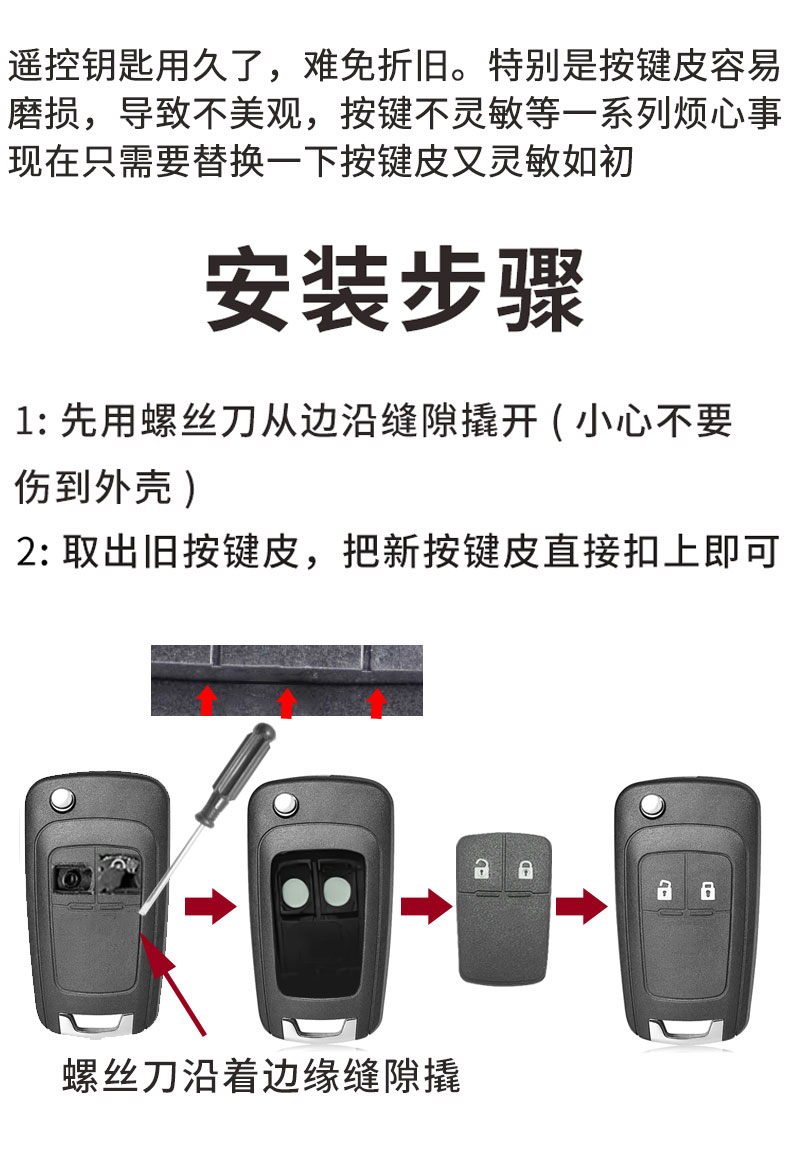 遥控钥匙用久了，难免折旧。特别是按键皮容易磨损，导致不美观，按键不灵敏等一系列烦心事现在只需要替换一下按键皮又灵敏如初

安装步骤

1: 先用螺丝刀从边沿缝隙撬开（小心不要伤到外壳）

2: 取出旧按键皮，把新按键皮直接扣上即可

螺丝刀沿着边缘缝隙撬