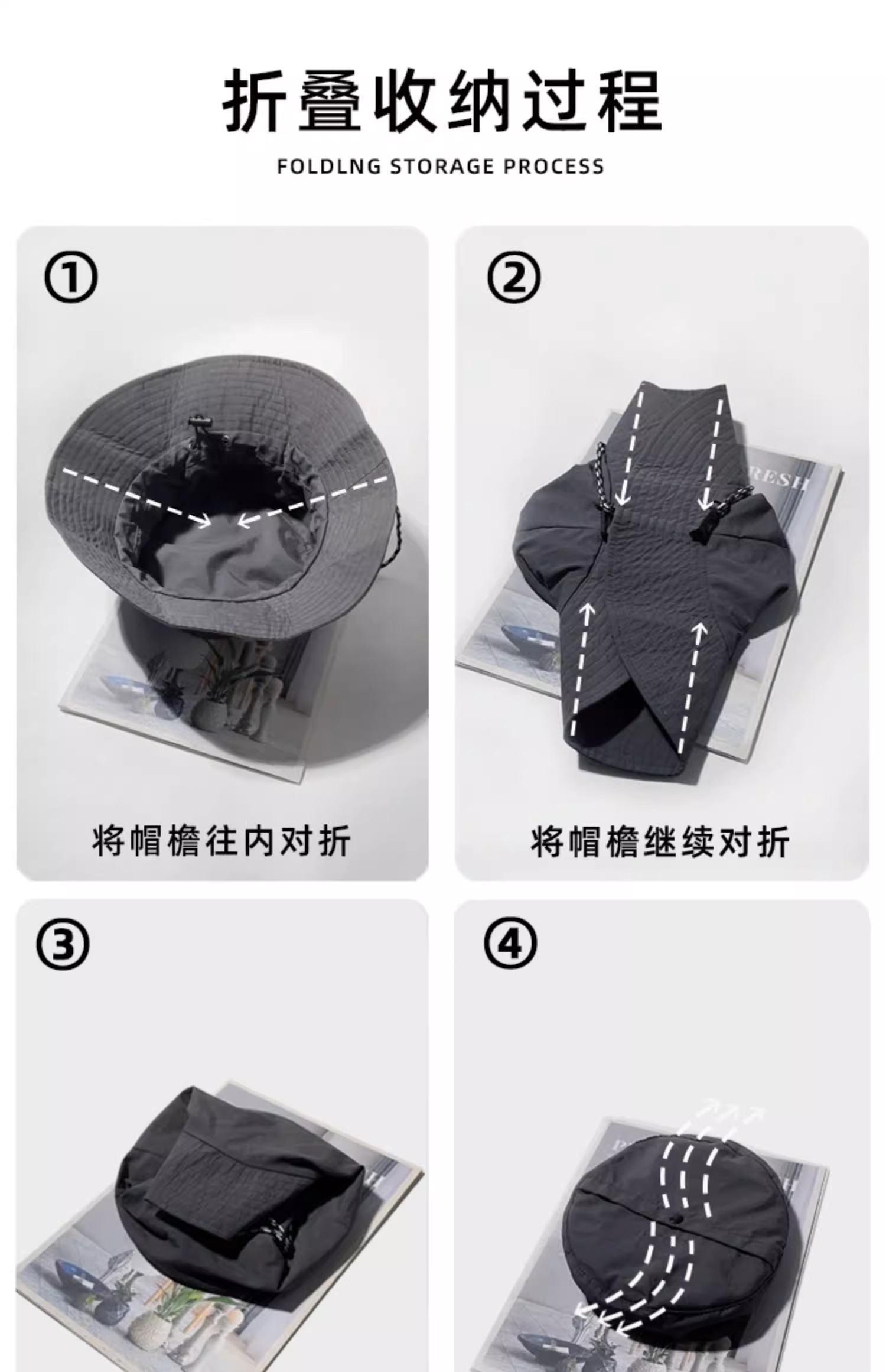 折叠收纳过程

FOLDLNG STORAGE PROCESS

①

将帽檐往内对折

②

RESH

将帽檐继续对折

③

④