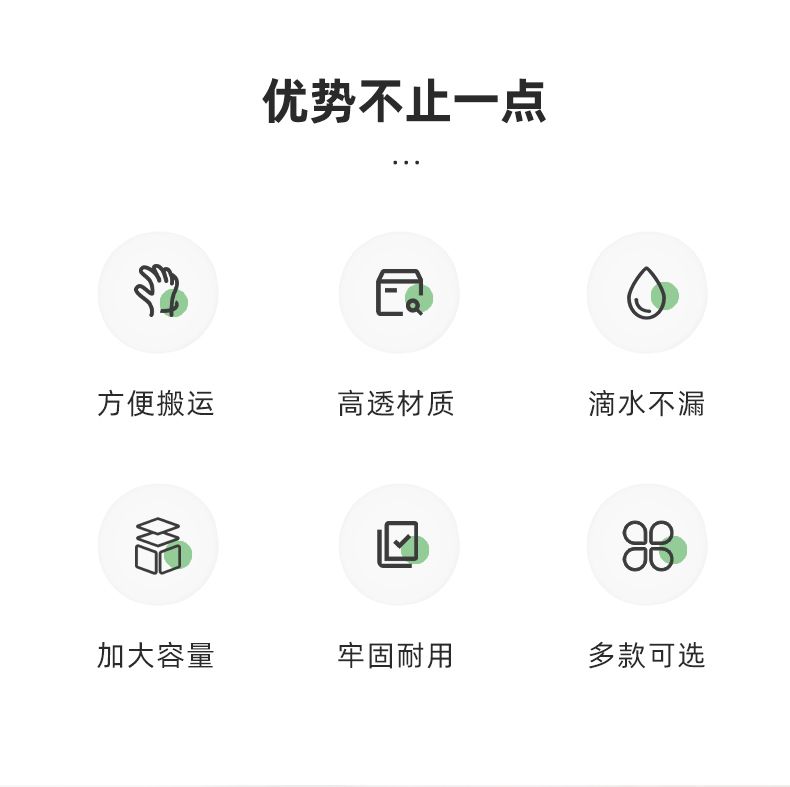 优势不止一点

...

方便搬运

高透材质

滴水不漏

加大容量

牢固耐用

多款可选