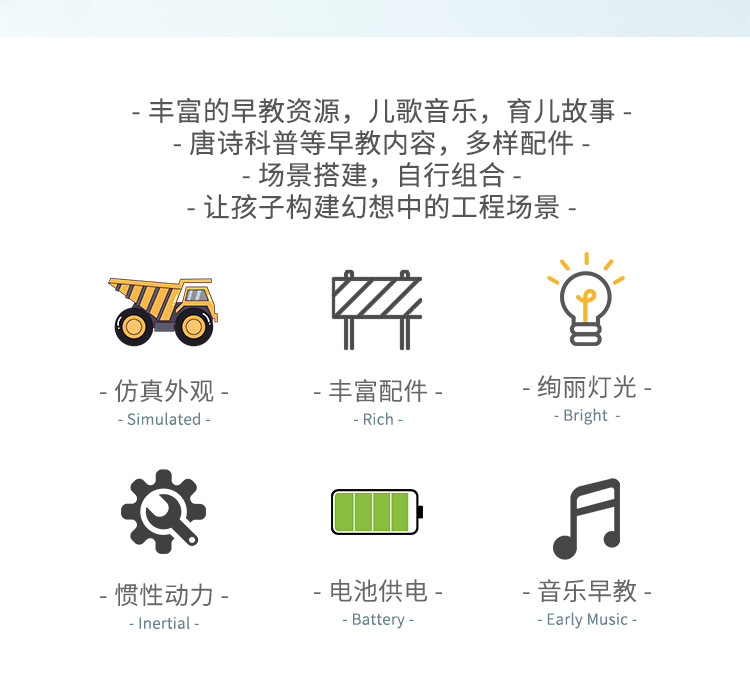 - 丰富的早教资源，儿歌音乐，育儿故事 -
- 唐诗科普等早教内容，多样配件 -
- 场景搭建，自行组合 -
- 让孩子构建幻想中的工程场景 -

- 仿真外观 -
- Simulated -

- 丰富配件 -
- Rich -

- 绚丽灯光 -
- Bright -

- 惯性动力 -
- Inertial -

- 电池供电 -
- Battery -

- 音乐早教 -
- Early Music -