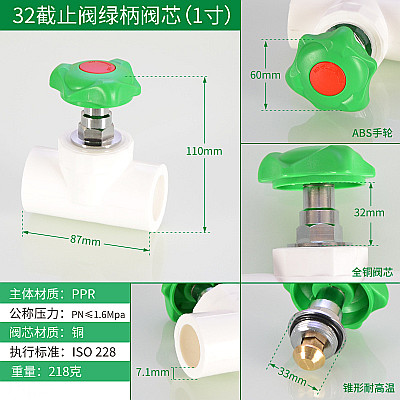 32截止阀绿柄阀芯(1寸)

110mm

87mm

60mm

ABS手轮

32mm

全铜阀芯

主体材质：PPR
公称压力：PN≤1.6Mpa
阀芯材质：铜
执行标准：ISO 228
重量：218克

7.1mm

33mm

锥形耐高温