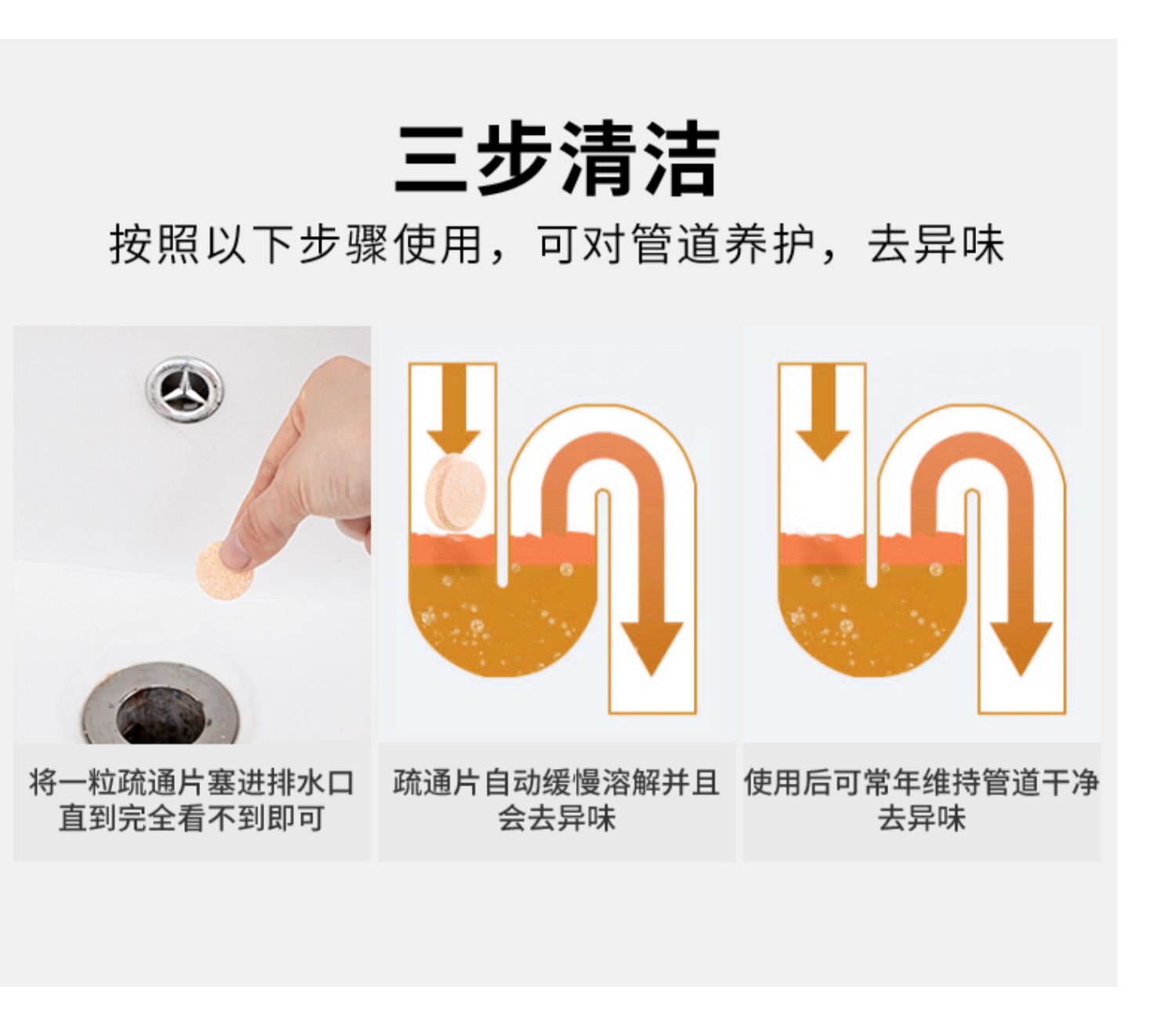 三步清洁

按照以下步骤使用，可对管道养护，去异味

将一粒疏通片塞进排水口直到完全看不到即可

疏通片自动缓慢溶解并且会去异味

使用后可常年维持管道干净去异味