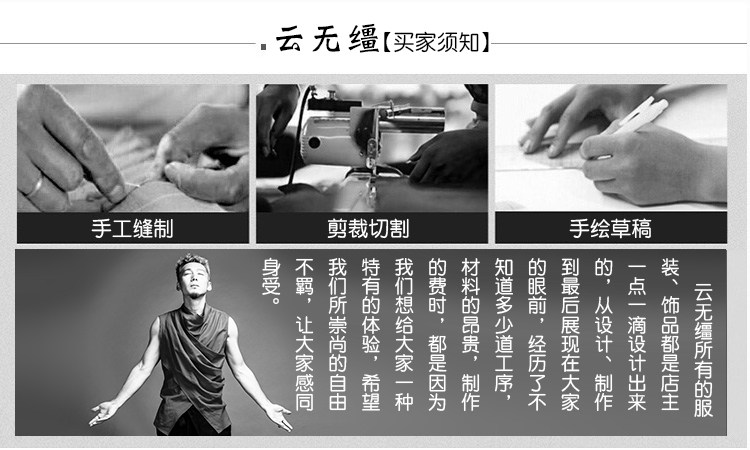 云无缰【买家须知】

手工缝制

剪裁切割

手绘草稿

云无缰所有的服装、饰品都是店主一点一滴设计出来的，从设计、制作到最后展现在大家的眼前，经历了不知道多少道工序，材料的昂贵，制作的费时，都是因为我们想给大家一种特有的体验，希望我们所崇尚的自由不羁，让大家感同身受。