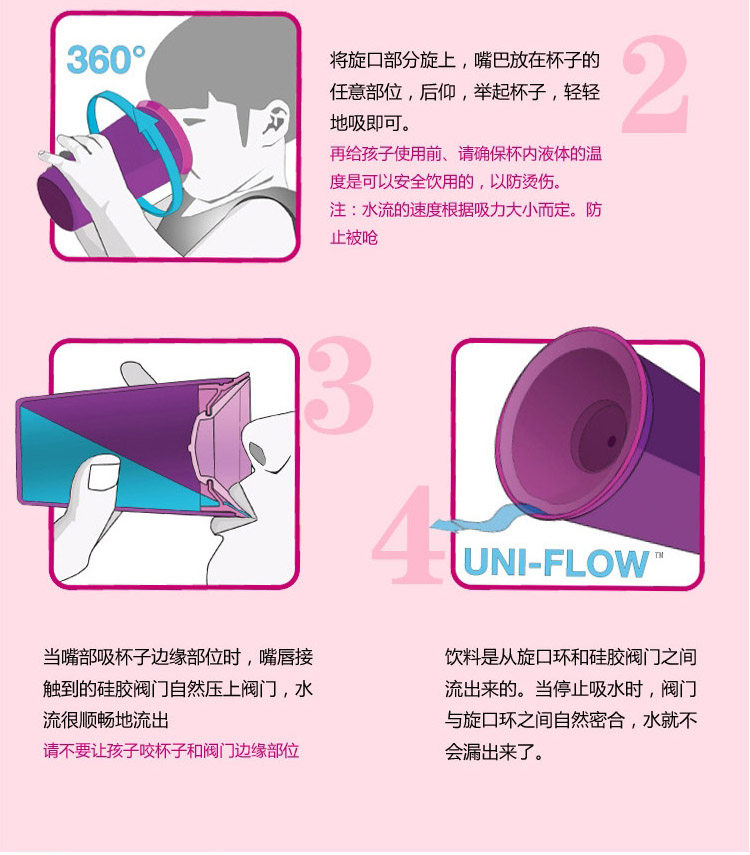 360°

2

将旋口部分旋上，嘴巴放在杯子的任意部位，后仰，举起杯子，轻轻地吸即可。

再给孩子使用前、请确保杯内液体的温度是可以安全饮用的，以防烫伤。

注：水流的速度根据吸力大小而定。防止被呛

3

4

UNI-FLOW™

当嘴部吸杯子边缘部位时，嘴唇接触到的硅胶阀门自然压上阀门，水流很顺畅地流出

请不要让孩子咬杯子和阀门边缘部位

饮料是从旋口环和硅胶阀门之间流出来的。当停止吸水时，阀门与旋口环之间自然密合，水就不会漏出来了。