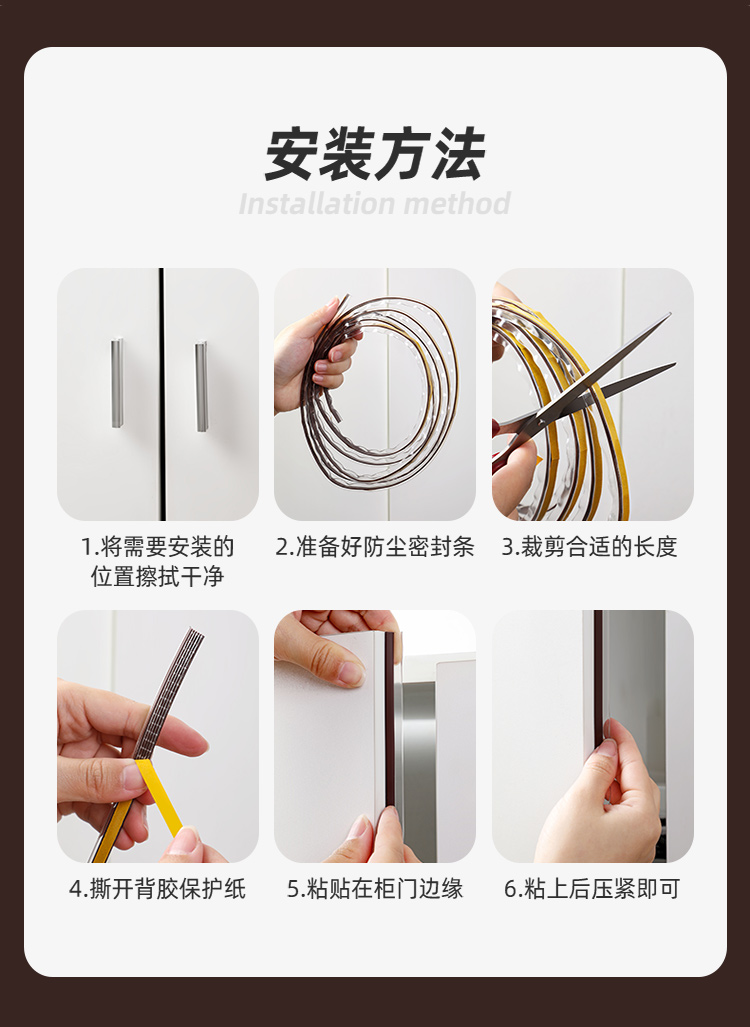 安装方法

Installation method

1.将需要安装的位置擦拭干净

2.准备好防尘密封条

3.裁剪合适的长度

4.撕开背胶保护纸

5.粘贴在柜门边缘

6.粘上后压紧即可