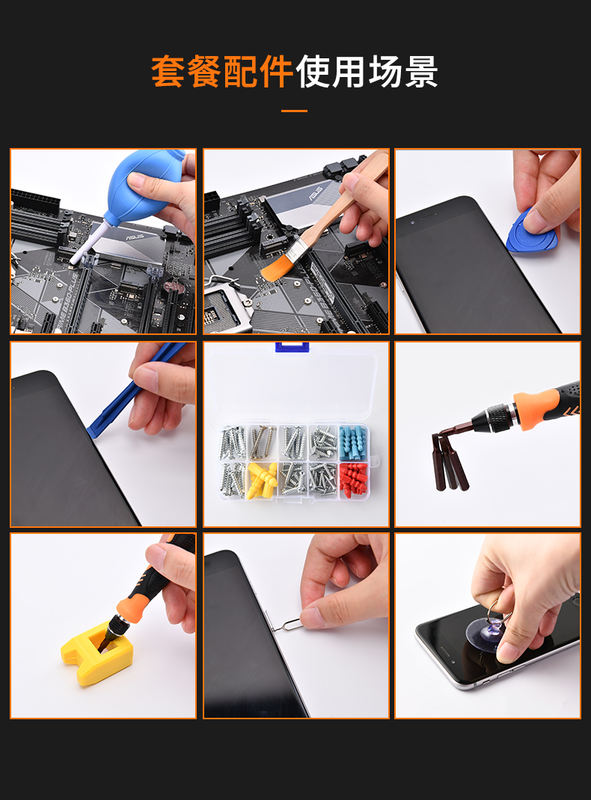 套餐配件使用场景

ASUS

ASUS