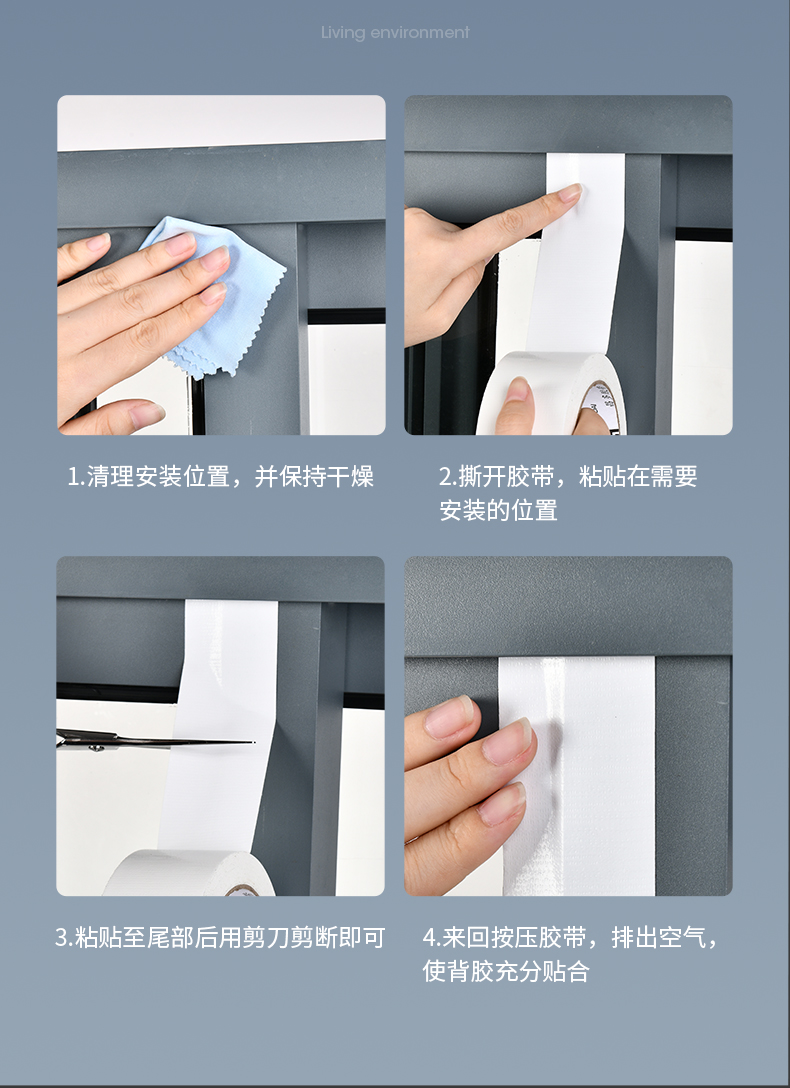 Living environment

1.清理安装位置，并保持干燥

2.撕开胶带，粘贴在需要安装的位置

3.粘贴至尾部后用剪刀剪断即可

4.来回按压胶带，排出空气，使背胶充分贴合