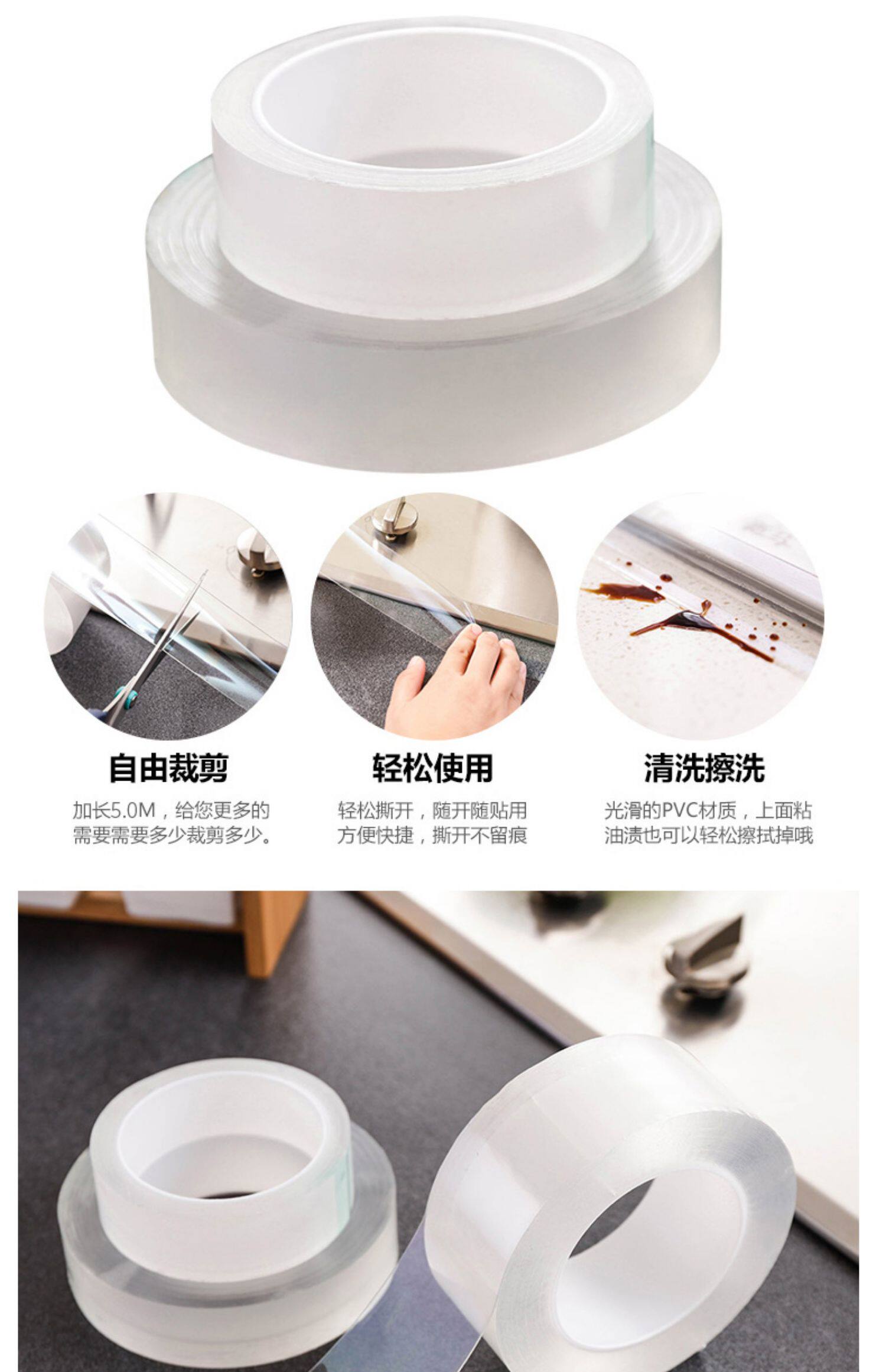 自由裁剪

加长5.0M，给您更多的需要需要多少裁剪多少。

轻松使用

轻松撕开，随开随贴用方便快捷，撕开不留痕

清洗擦洗

光滑的PVC材质，上面粘油渍也可以轻松擦拭掉哦