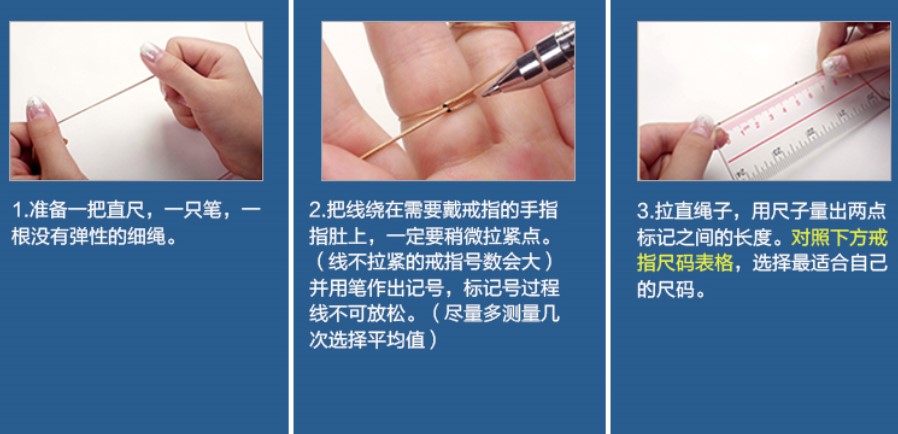 1.准备一把直尺，一只笔，一根没有弹性的细绳。

2.把线绕在需要戴戒指的手指指肚上，一定要稍微拉紧点。（线不拉紧的戒指号数会大）并用笔作出记号，标记号过程线不可放松。（尽量多测量几次选择平均值）

3.拉直绳子，用尺子量出两点标记之间的长度。对照下方戒指尺码表格，选择最适合自己的尺码。