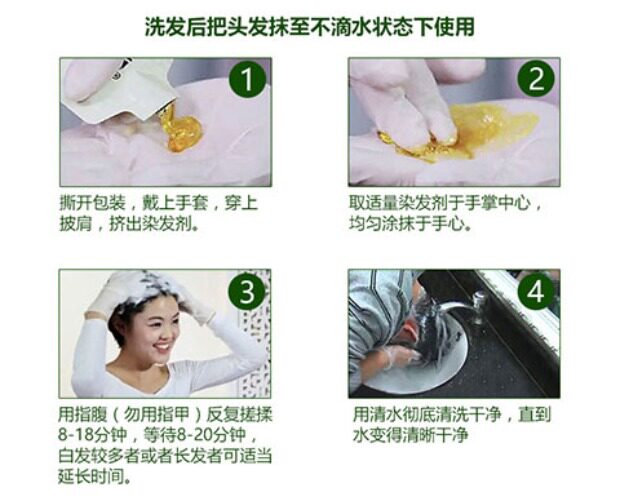 洗发后把头发抹至不滴水状态下使用

1

撕开包装，戴上手套，穿上披肩，挤出染发剂。

2

取适量染发剂于手掌中心，均匀涂抹于手心。

3

用指腹（勿用指甲）反复搓揉8-18分钟，等待8-20分钟，白发较多者或者长发者可适当延长时间。

4

用清水彻底清洗干净，直到水变得清晰干净