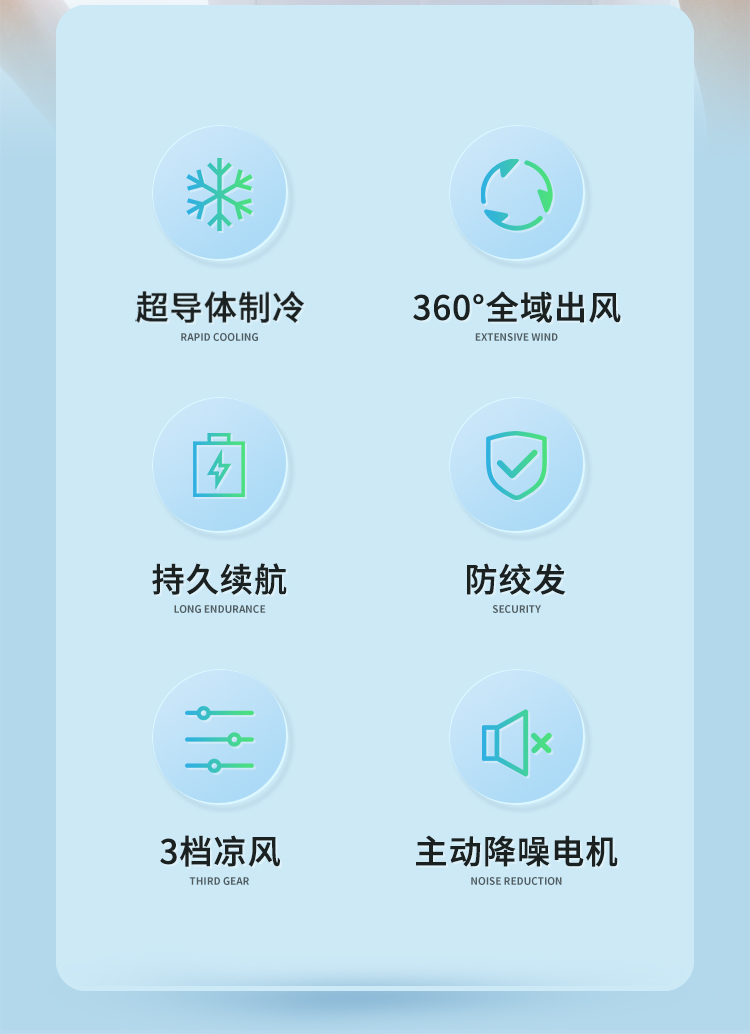 超导体制冷
RAPID COOLING

360°全域出风
EXTENSIVE WIND

持久续航
LONG ENDURANCE

防绞发
SECURITY

3档凉风
THIRD GEAR

主动降噪电机
NOISE REDUCTION