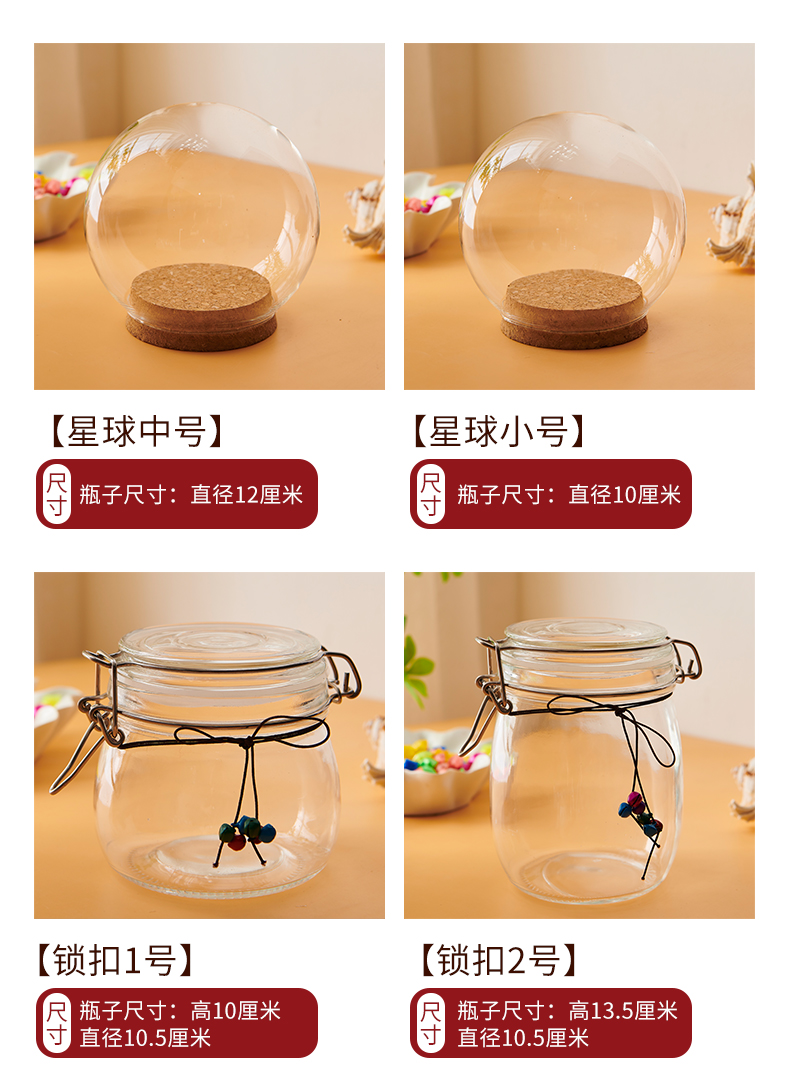 【星球中号】

尺寸

瓶子尺寸：直径12厘米

【星球小号】

尺寸

瓶子尺寸：直径10厘米

【锁扣1号】

尺寸

瓶子尺寸：高10厘米
直径10.5厘米

【锁扣2号】

尺寸

瓶子尺寸：高13.5厘米
直径10.5厘米