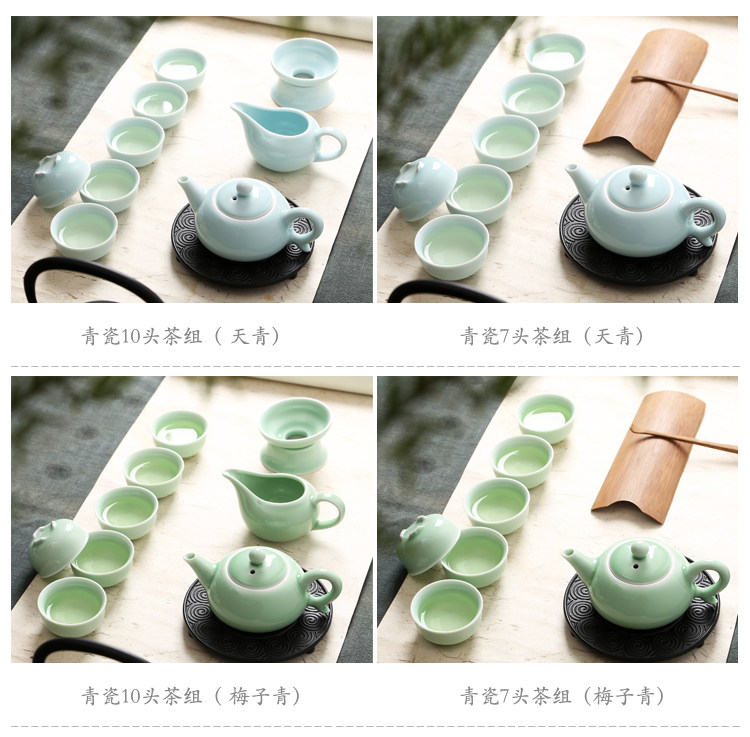 青瓷10头茶组（ 天青）

青瓷7头茶组（天青）

青瓷10头茶组（ 梅子青）

青瓷7头茶组（梅子青）