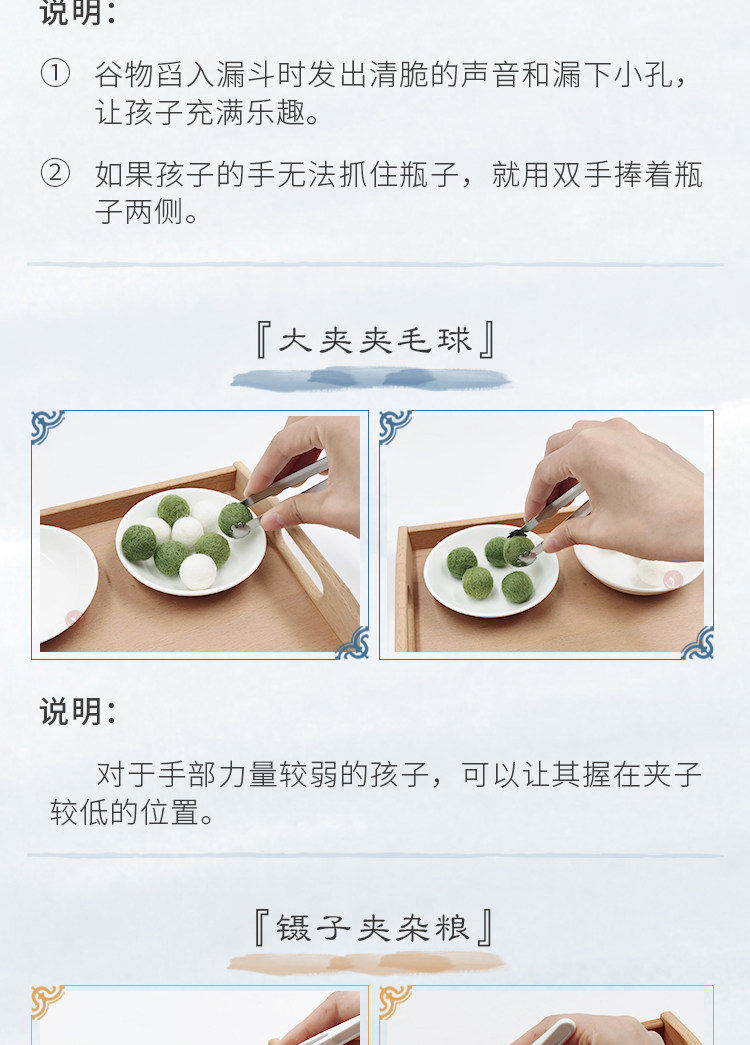 说明：

① 谷物舀入漏斗时发出清脆的声音和漏下小孔，让孩子充满乐趣。

② 如果孩子的手无法抓住瓶子，就用双手捧着瓶子两侧。

『大夹夹毛球』

说明：

对于手部力量较弱的孩子，可以让其握在夹子较低的位置。

『镊子夹杂粮』