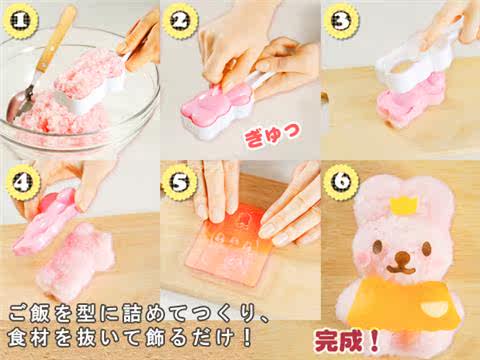 1
2
ぎゅっ
3
4
5
6
ご飯を型に詰めてつくり、
食材を抜いて飾るだけ！
完成！