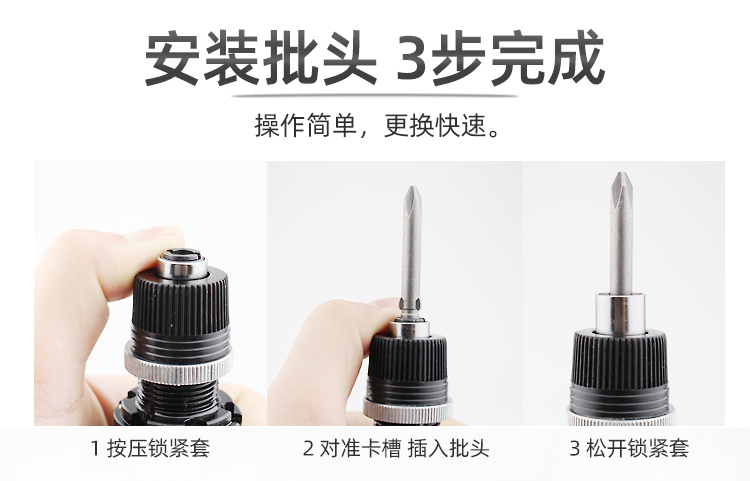 安装批头 3步完成

操作简单，更换快速。

1 按压锁紧套

2 对准卡槽 插入批头

3 松开锁紧套