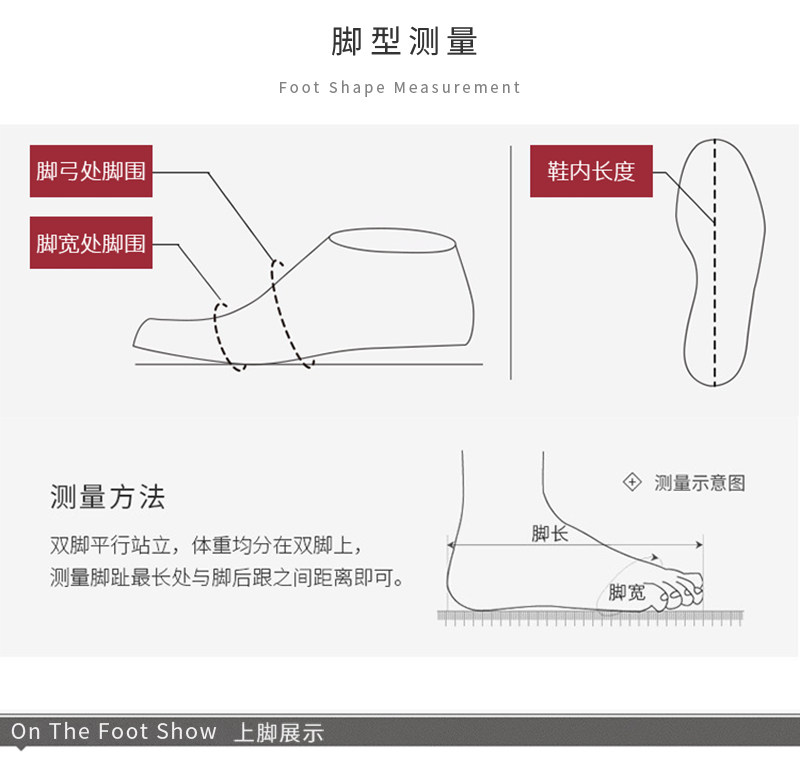 脚型测量

Foot Shape Measurement

脚弓处脚围

脚宽处脚围

鞋内长度

测量方法

双脚平行站立，体重均分在双脚上，
测量脚趾最长处与脚后跟之间距离即可。

测量示意图

脚长

脚宽

On The Foot Show 上脚展示